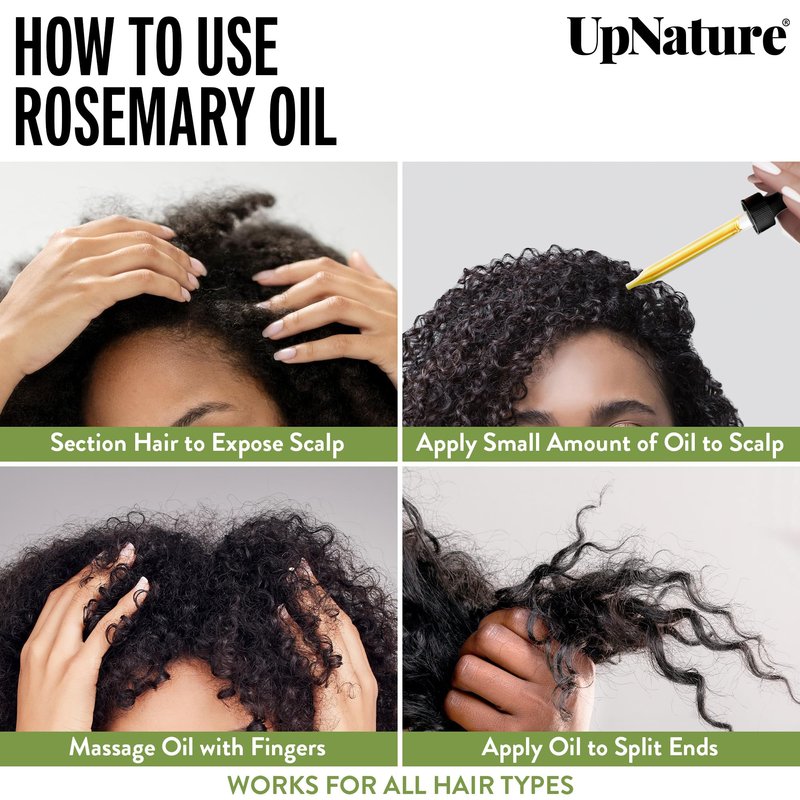 HOW TO USE ROSEMARY OIL

UpNature®

Section Hair to Expose Scalp

Apply Small Amount of Oil to Scalp

Massage Oil with Fingers

Apply Oil to Split Ends

WORKS FOR ALL HAIR TYPES