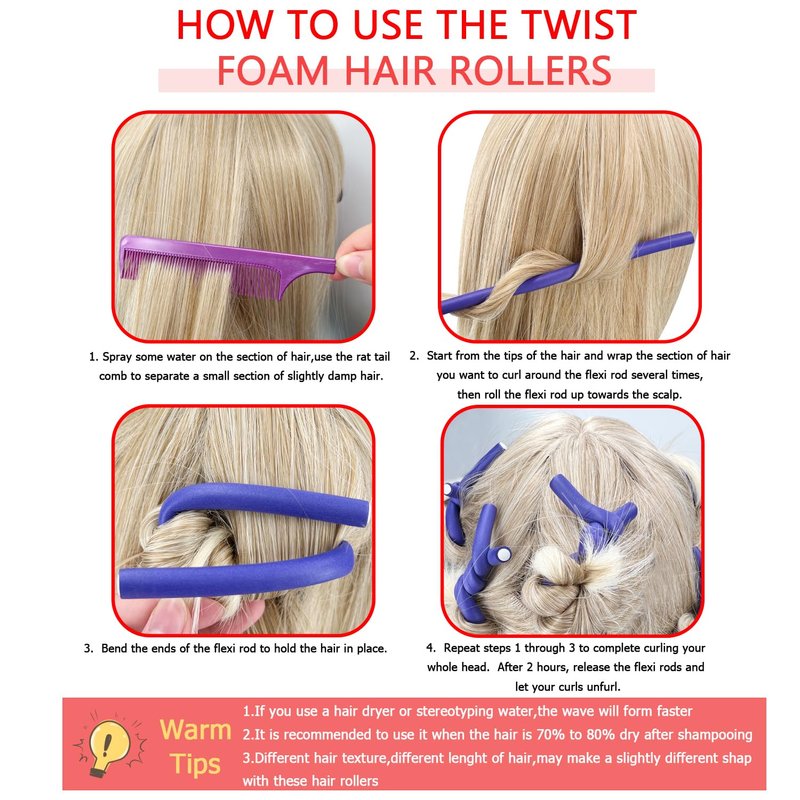 HOW TO USE THE TWIST
FOAM HAIR ROLLERS

1. Spray some water on the section of hair,use the rat tail comb to separate a small section of slightly damp hair.

2. Start from the tips of the hair and wrap the section of hair you want to curl around the flexi rod several times, then roll the flexi rod up towards the scalp.

3. Bend the ends of the flexi rod to hold the hair in place.

4. Repeat steps 1 through 3 to complete curling your whole head. After 2 hours, release the flexi rods and let your curls unfurl.

Warm Tips

1.If you use a hair dryer or stereotyping water,the wave will form faster
2.It is recommended to use it when the hair is 70% to 80% dry after shampooing
3.Different hair texture,different lenght of hair,may make a slightly different shap with these hair rollers