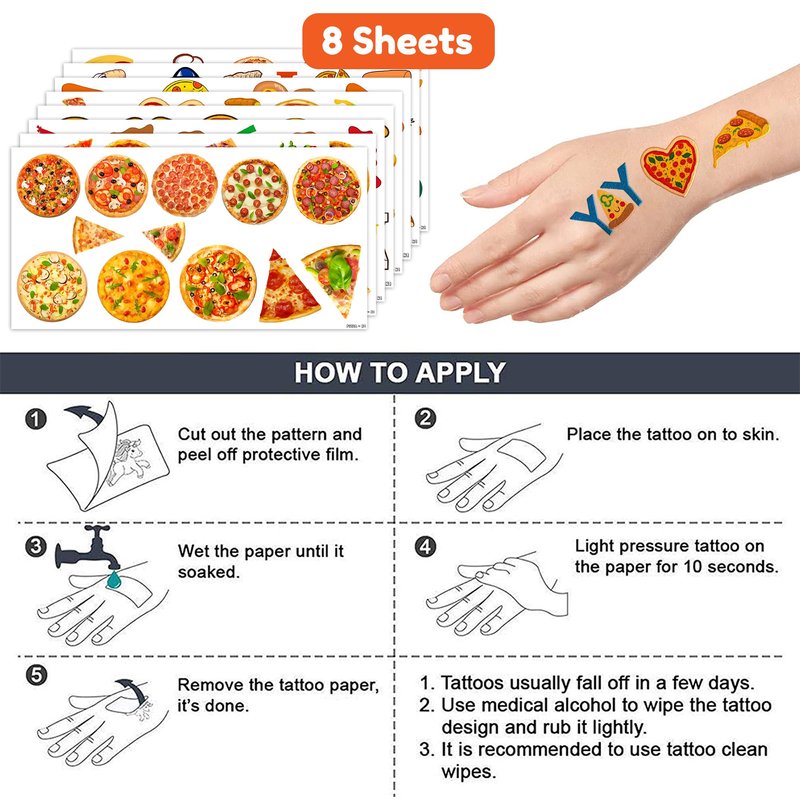 8 Sheets

YY

HOW TO APPLY

1 Cut out the pattern and peel off protective film.

2 Place the tattoo on to skin.

3 Wet the paper until it soaked.

4 Light pressure tattoo on the paper for 10 seconds.

5 Remove the tattoo paper, it's done.

1. Tattoos usually fall off in a few days.
2. Use medical alcohol to wipe the tattoo design and rub it lightly.
3. It is recommended to use tattoo clean wipes.