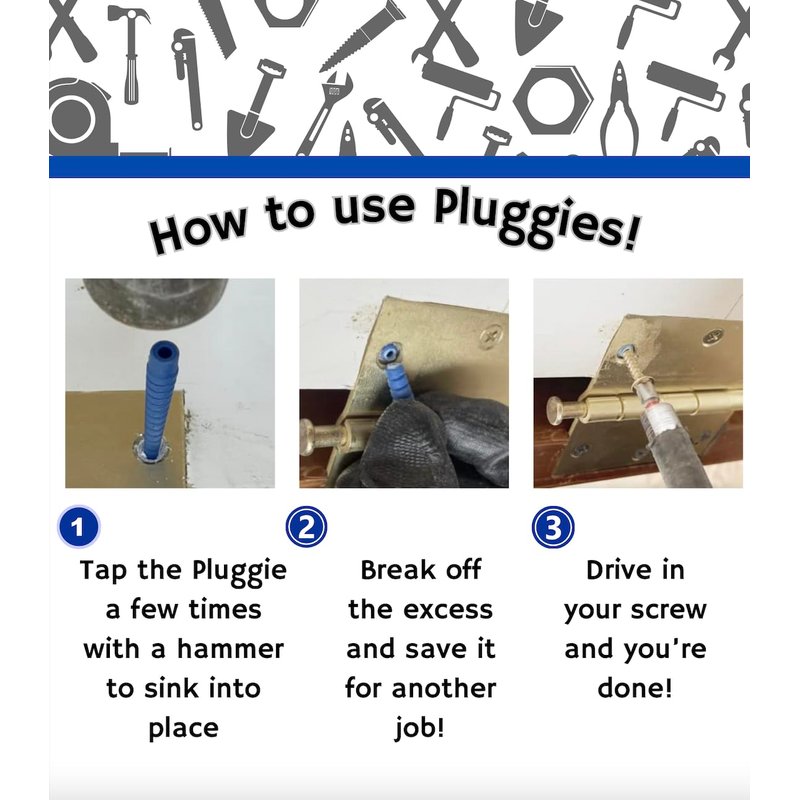 How to use Pluggies!

1
Tap the Pluggie a few times with a hammer to sink into place

2
Break off the excess and save it for another job!

3
Drive in your screw and you're done!