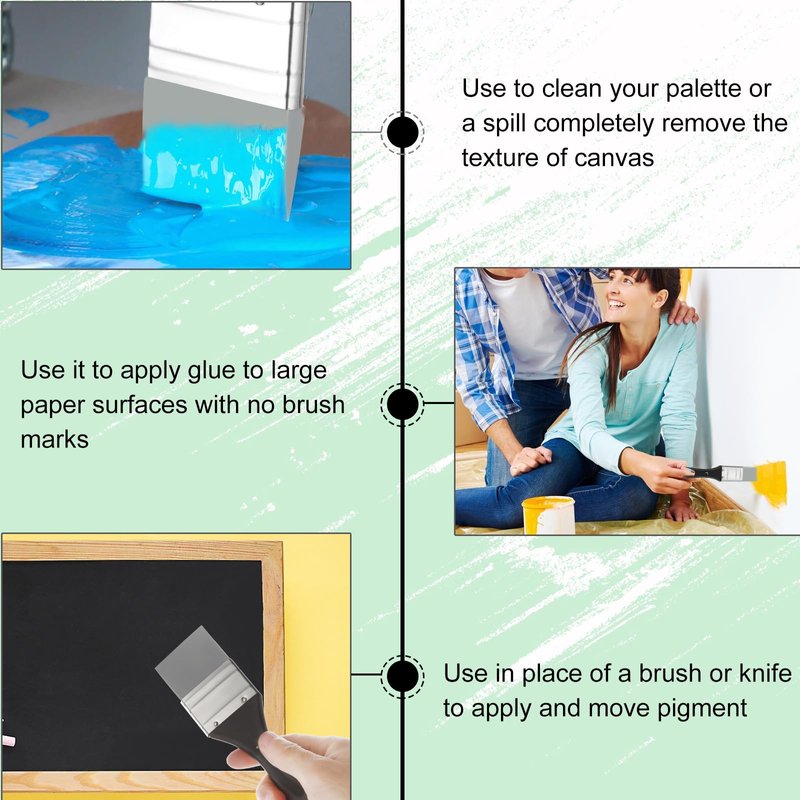 Use to clean your palette or a spill completely remove the texture of canvas

Use it to apply glue to large paper surfaces with no brush marks

Use in place of a brush or knife to apply and move pigment