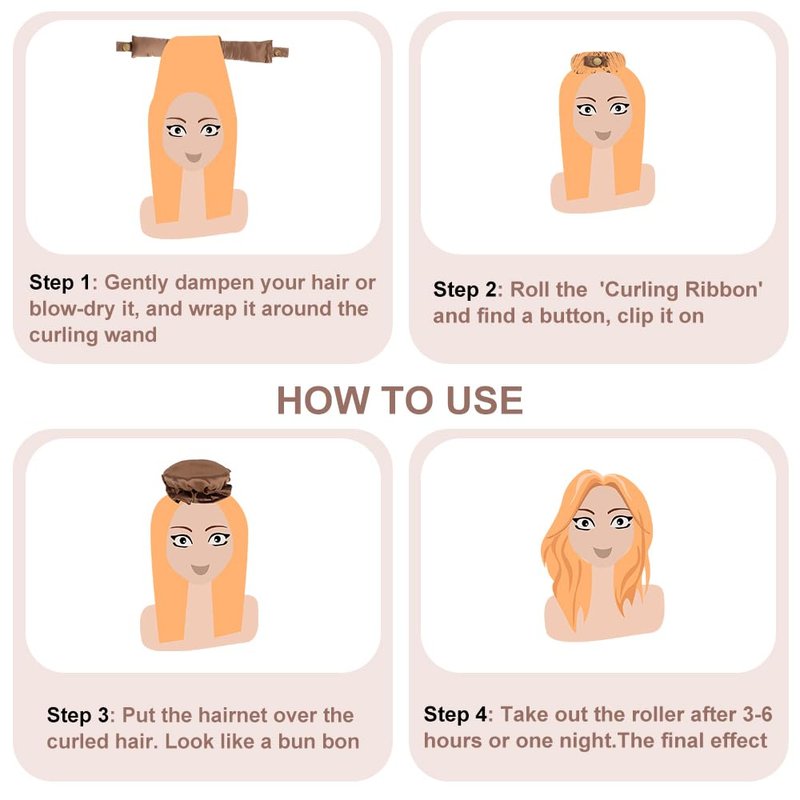 Step 1: Gently dampen your hair or blow-dry it, and wrap it around the curling wand

Step 2: Roll the 'Curling Ribbon' and find a button, clip it on

HOW TO USE

Step 3: Put the hairnet over the curled hair. Look like a bun bon

Step 4: Take out the roller after 3-6 hours or one night.The final effect