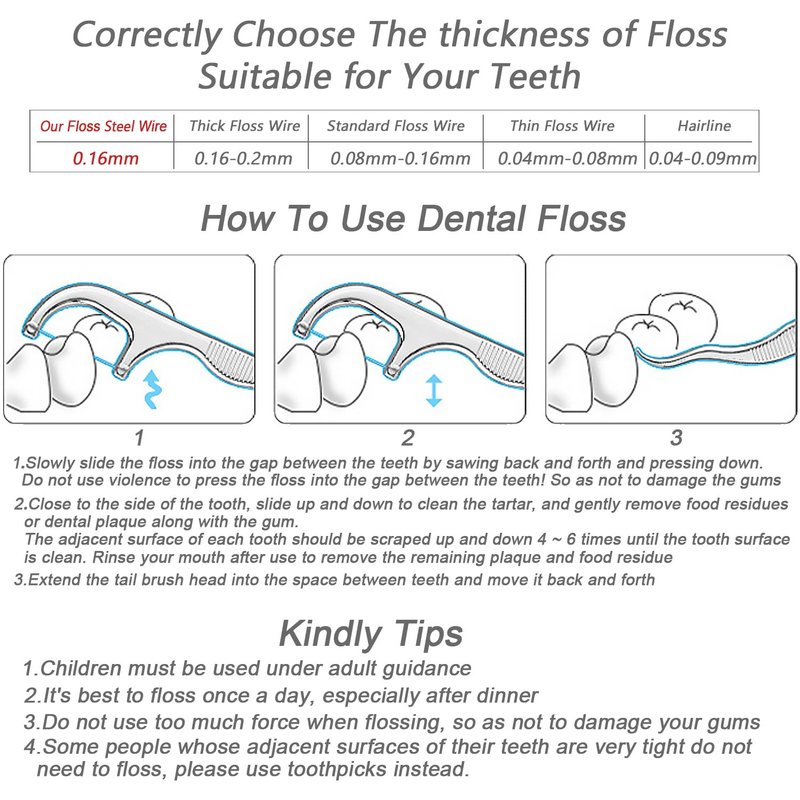 Correctly Choose The thickness of Floss Suitable for Your Teeth

| Our Floss Steel Wire | Thick Floss Wire | Standard Floss Wire | Thin Floss Wire | Hairline |
|---|---|---|---|---|
| 0.16mm | 0.16-0.2mm | 0.08mm-0.16mm | 0.04mm-0.08mm | 0.04-0.09mm |

How To Use Dental Floss

1

2

3

1.Slowly slide the floss into the gap between the teeth by sawing back and forth and pressing down. Do not use violence to press the floss into the gap between the teeth! So as not to damage the gums

2.Close to the side of the tooth, slide up and down to clean the tartar, and gently remove food residues or dental plaque along with the gum.
The adjacent surface of each tooth should be scraped up and down 4 ~ 6 times until the tooth surface is clean. Rinse your mouth after use to remove the remaining plaque and food residue

3.Extend the tail brush head into the space between teeth and move it back and forth

Kindly Tips

1.Children must be used under adult guidance

2.It's best to floss once a day, especially after dinner

3.Do not use too much force when flossing, so as not to damage your gums

4.Some people whose adjacent surfaces of their teeth are very tight do not need to floss, please use toothpicks instead.