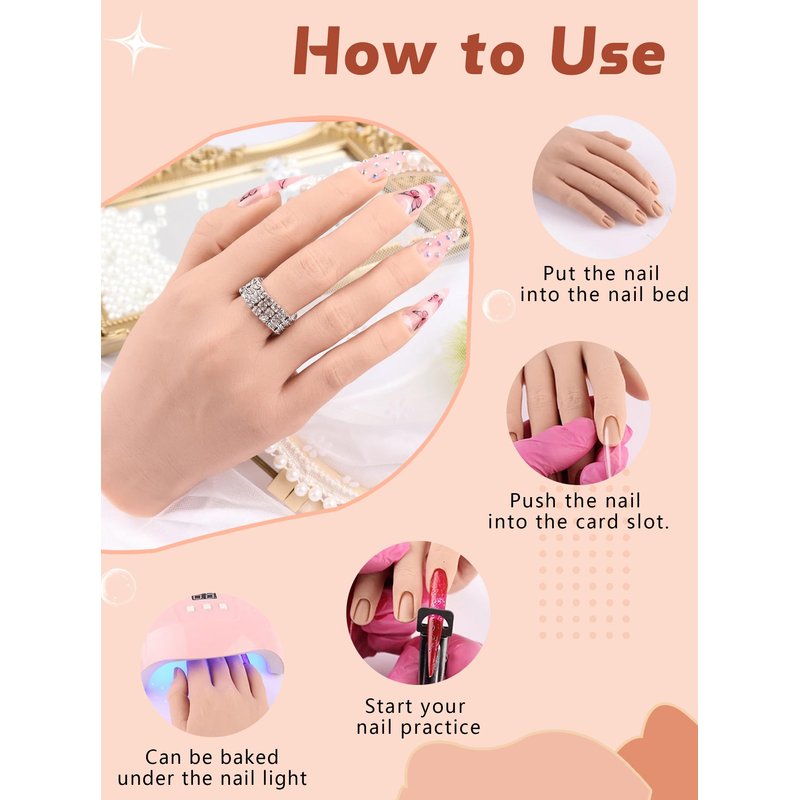 How to Use

Put the nail into the nail bed

Push the nail into the card slot.

Start your nail practice

Can be baked under the nail light