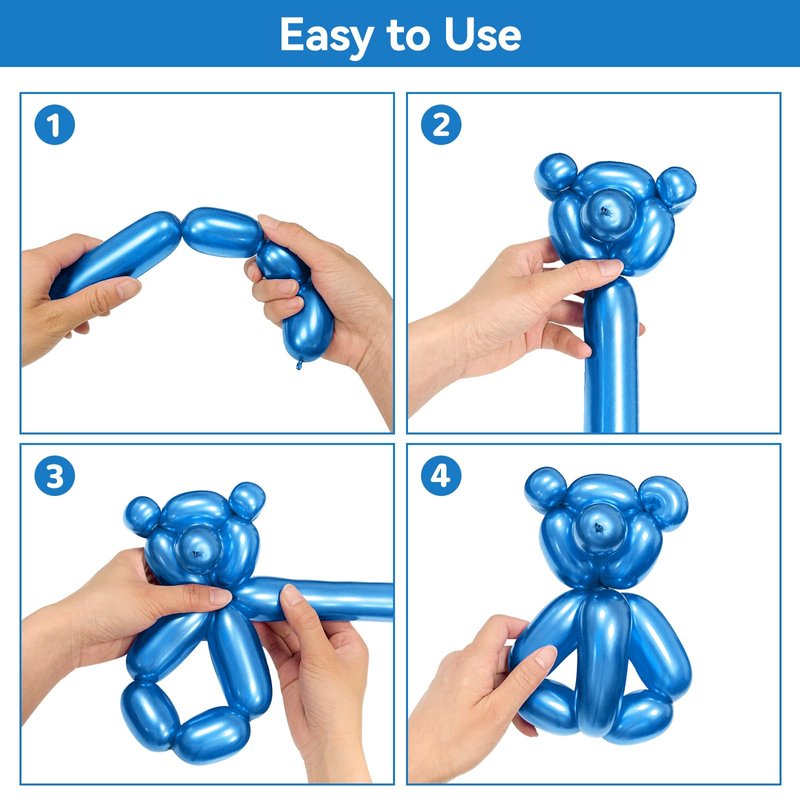 Easy to Use

1

2

3

4