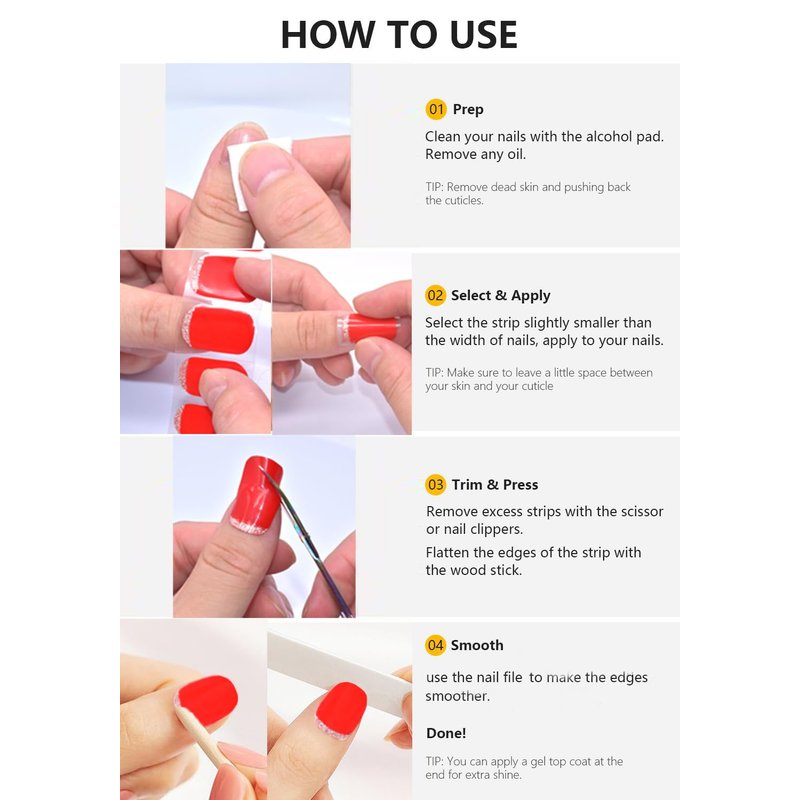 HOW TO USE

01 Prep

Clean your nails with the alcohol pad. Remove any oil.

TIP: Remove dead skin and pushing back the cuticles.

02 Select & Apply

Select the strip slightly smaller than the width of nails, apply to your nails.

TIP: Make sure to leave a little space between your skin and your cuticle

03 Trim & Press

Remove excess strips with the scissor or nail clippers.

Flatten the edges of the strip with the wood stick.

04 Smooth

use the nail file to make the edges smoother.

Done!

TIP: You can apply a gel top coat at the end for extra shine.