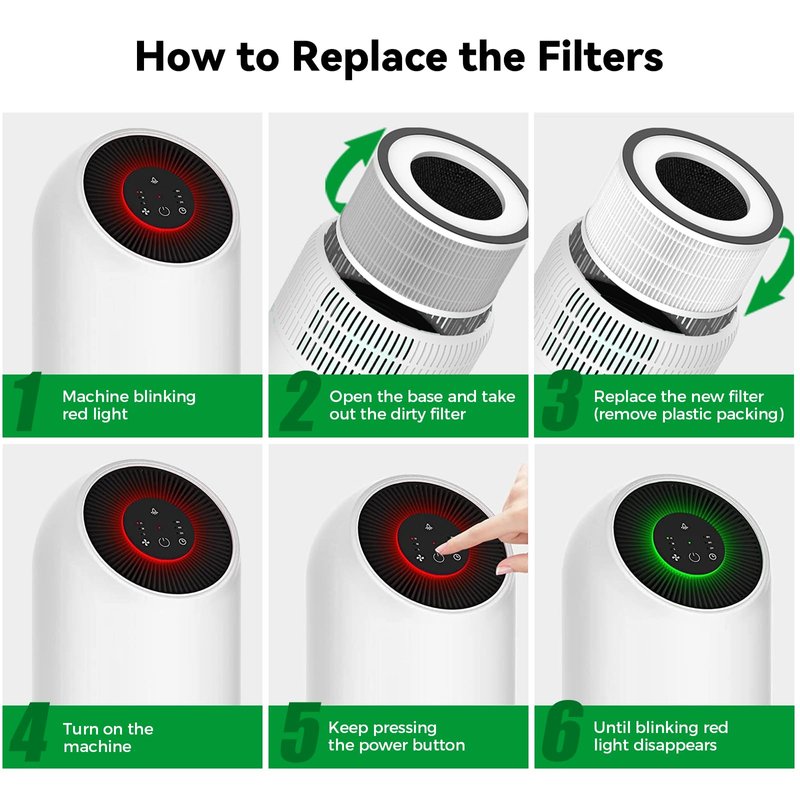 How to Replace the Filters

1 Machine blinking red light

2 Open the base and take out the dirty filter

3 Replace the new filter (remove plastic packing)

4 Turn on the machine

5 Keep pressing the power button

6 Until blinking red light disappears