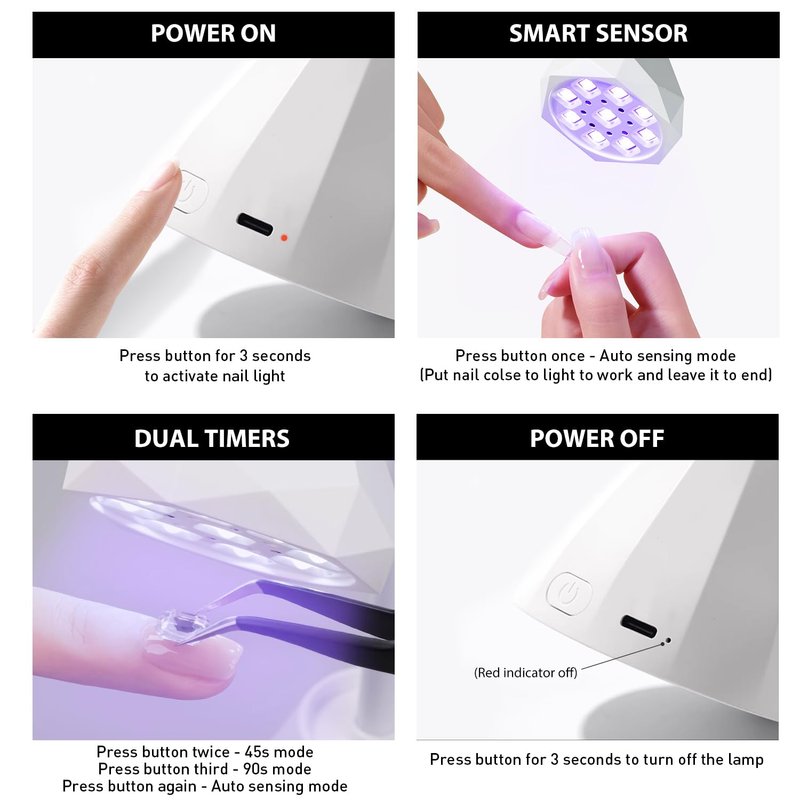 POWER ON

Press button for 3 seconds to activate nail light

SMART SENSOR

Press button once - Auto sensing mode (Put nail colse to light to work and leave it to end)

DUAL TIMERS

Press button twice - 45s mode
Press button third - 90s mode
Press button again - Auto sensing mode

POWER OFF

(Red indicator off)

Press button for 3 seconds to turn off the lamp