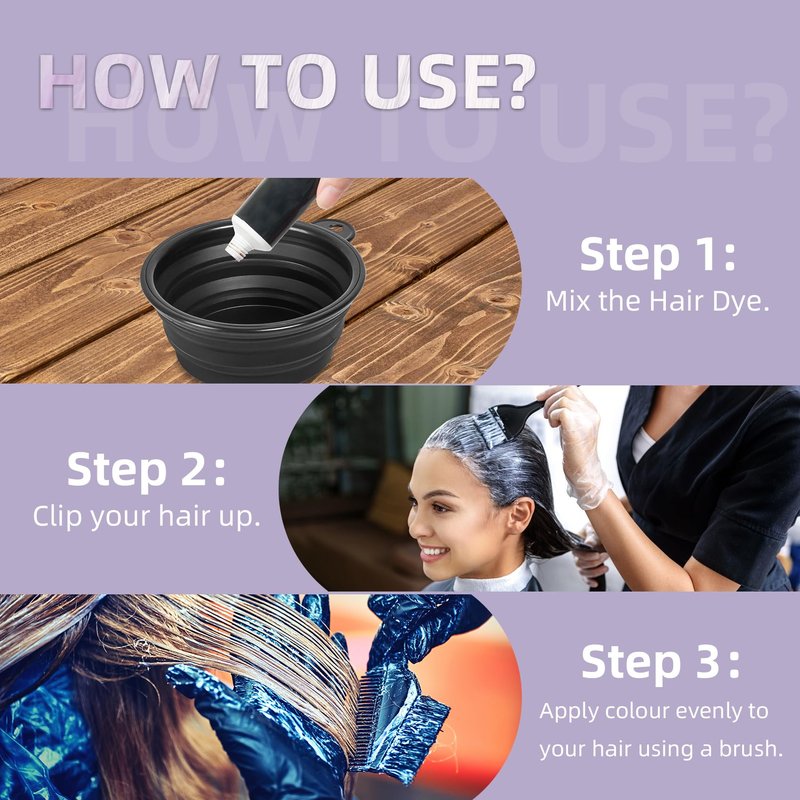 HOW TO USE?
HOW TO USE?

Step 1:
Mix the Hair Dye.

Step 2:
Clip your hair up.

Step 3:
Apply colour evenly to your hair using a brush.