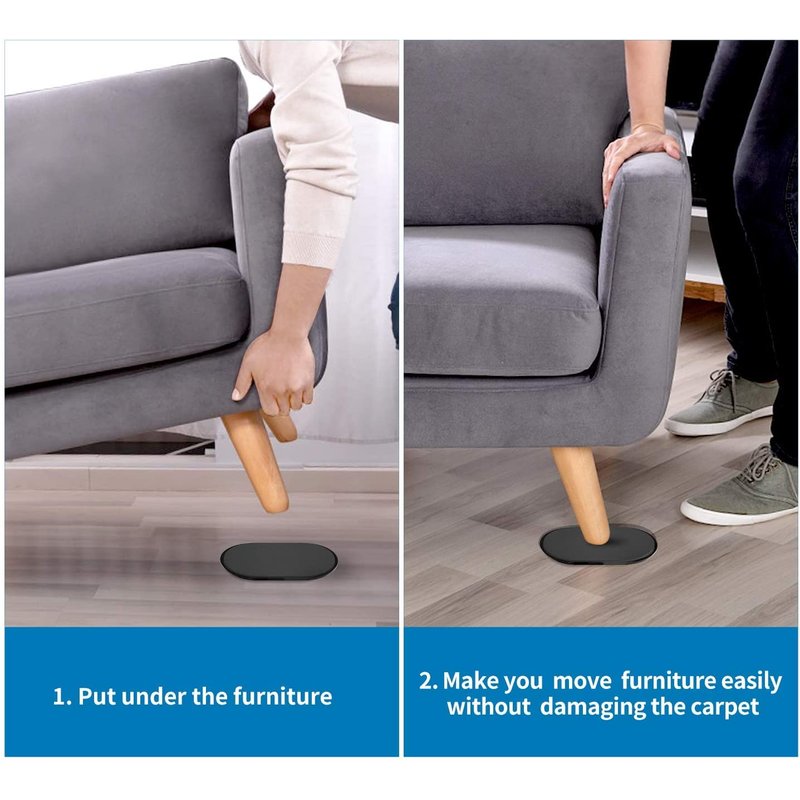 1. Put under the furniture

2. Make you move furniture easily without damaging the carpet