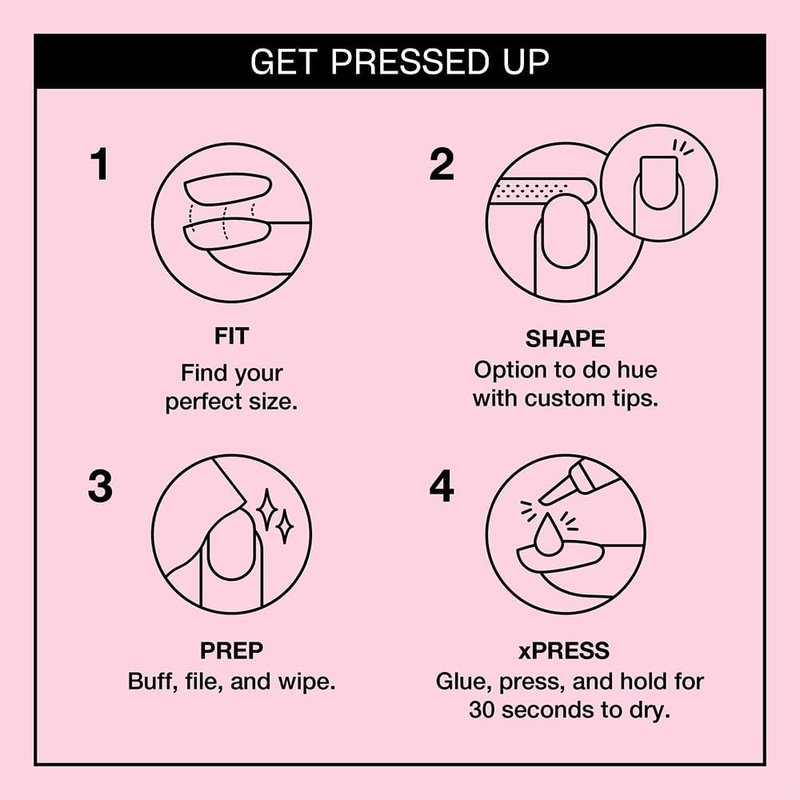 GET PRESSED UP

1

FIT
Find your perfect size.

2

SHAPE
Option to do hue with custom tips.

3

PREP
Buff, file, and wipe.

4

xPRESS
Glue, press, and hold for 30 seconds to dry.