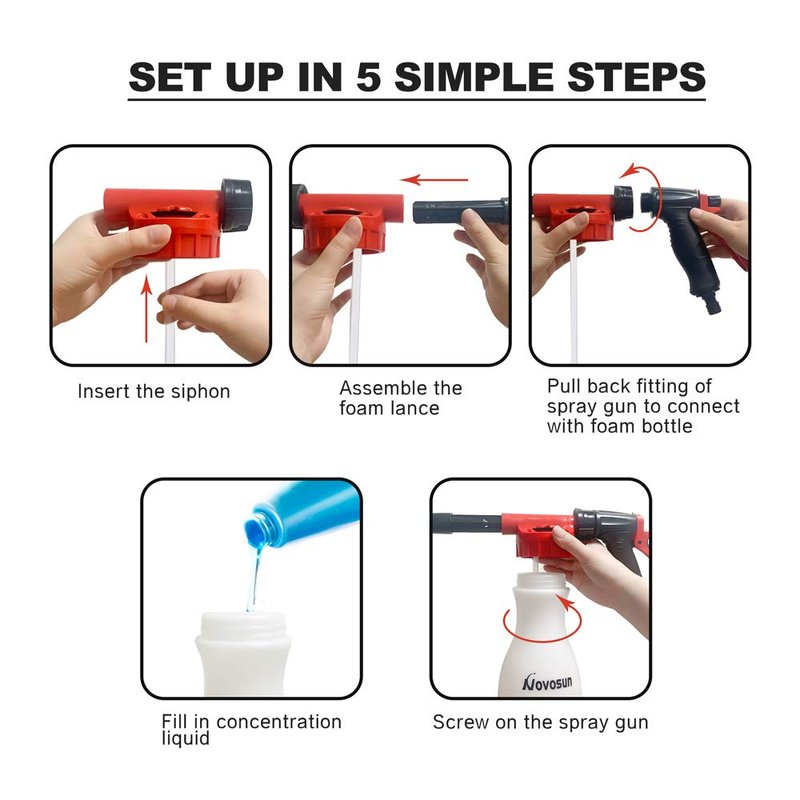 SET UP IN 5 SIMPLE STEPS

Insert the siphon

Assemble the foam lance

Pull back fitting of spray gun to connect with foam bottle

Fill in concentration liquid

Novosun

Screw on the spray gun