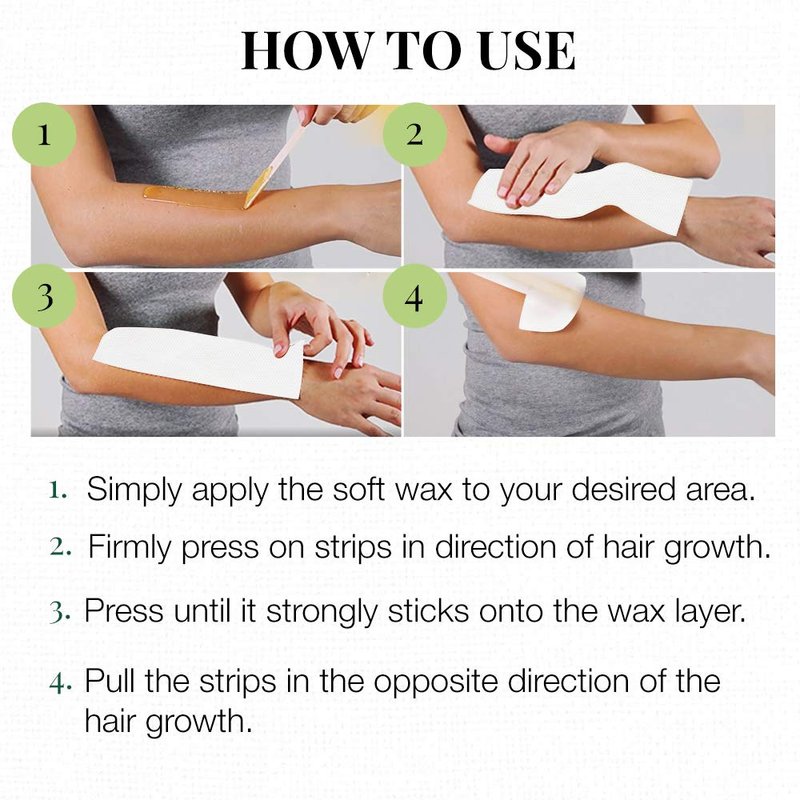 HOW TO USE

1

2

3

4

1. Simply apply the soft wax to your desired area.

2. Firmly press on strips in direction of hair growth.

3. Press until it strongly sticks onto the wax layer.

4. Pull the strips in the opposite direction of the hair growth.