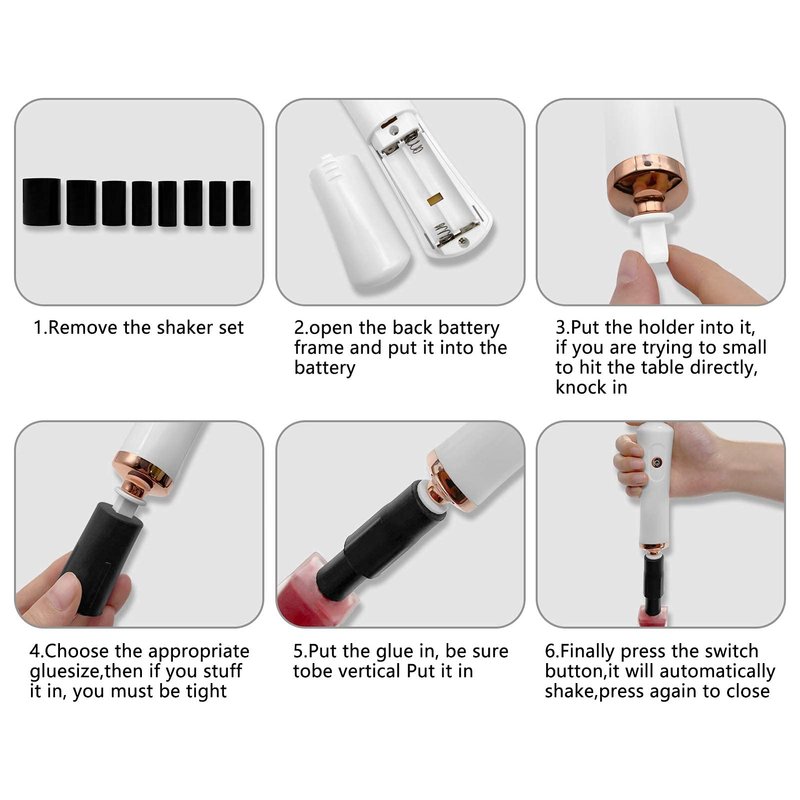 1.Remove the shaker set

2.open the back battery frame and put it into the battery

3.Put the holder into it, if you are trying to small to hit the table directly, knock in

4.Choose the appropriate gluesize,then if you stuff it in, you must be tight

5.Put the glue in, be sure tobe vertical Put it in

6.Finally press the switch button,it will automatically shake,press again to close