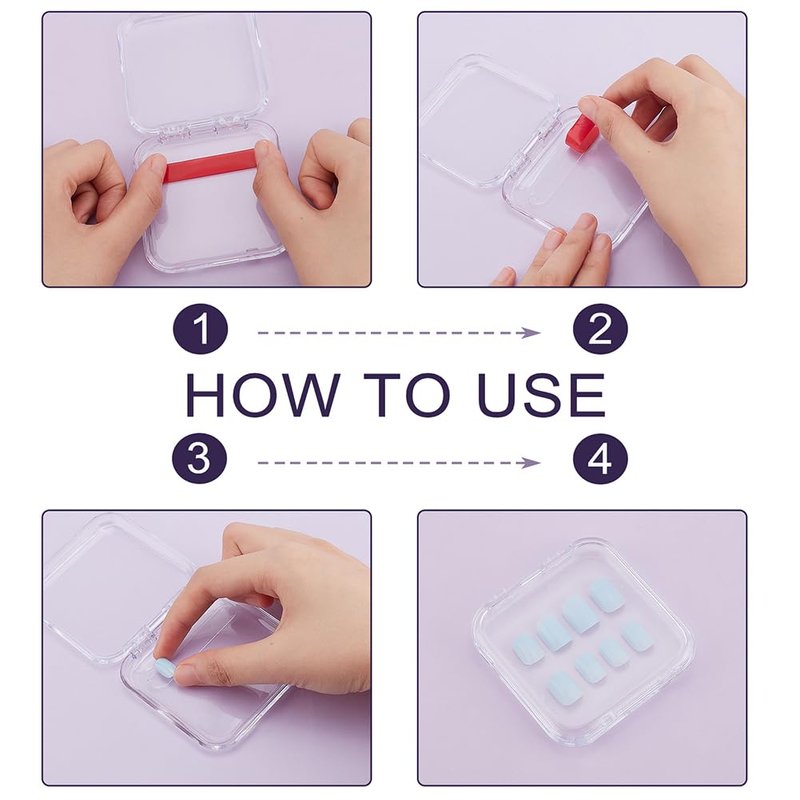 1

2

HOW TO USE

3

4