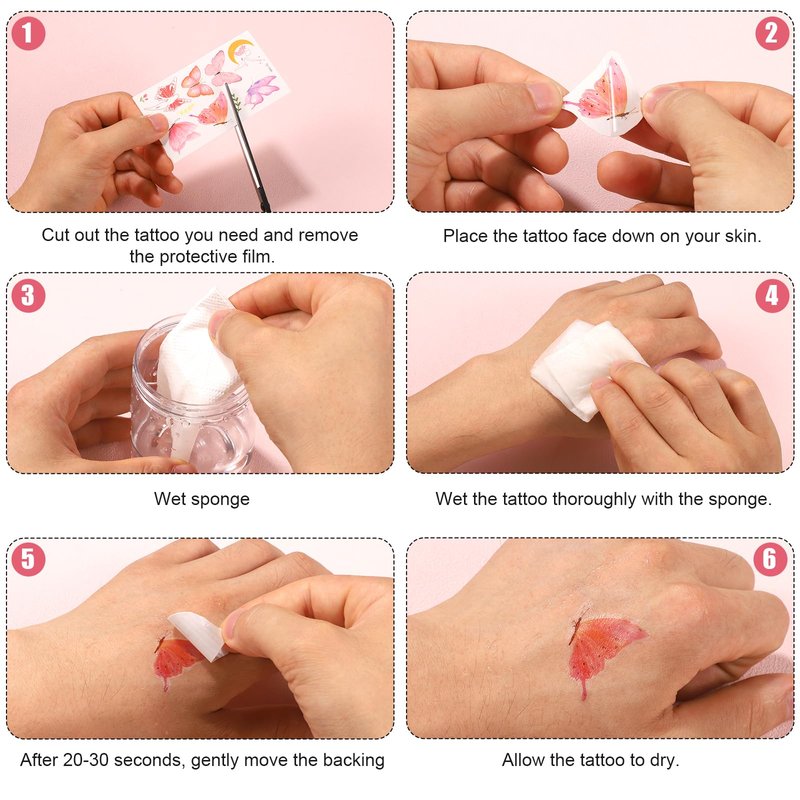 1

Cut out the tattoo you need and remove the protective film.

2

Place the tattoo face down on your skin.

3

Wet sponge

4

Wet the tattoo thoroughly with the sponge.

5

After 20-30 seconds, gently move the backing

6

Allow the tattoo to dry.