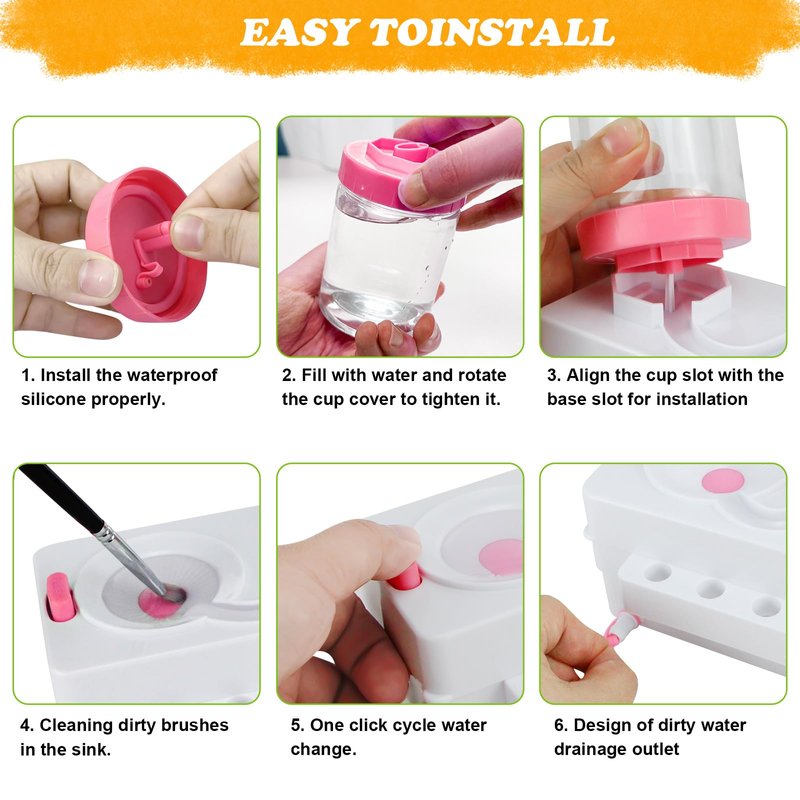 EASY TOINSTALL

1. Install the waterproof silicone properly.

2. Fill with water and rotate the cup cover to tighten it.

3. Align the cup slot with the base slot for installation

4. Cleaning dirty brushes in the sink.

5. One click cycle water change.

6. Design of dirty water drainage outlet