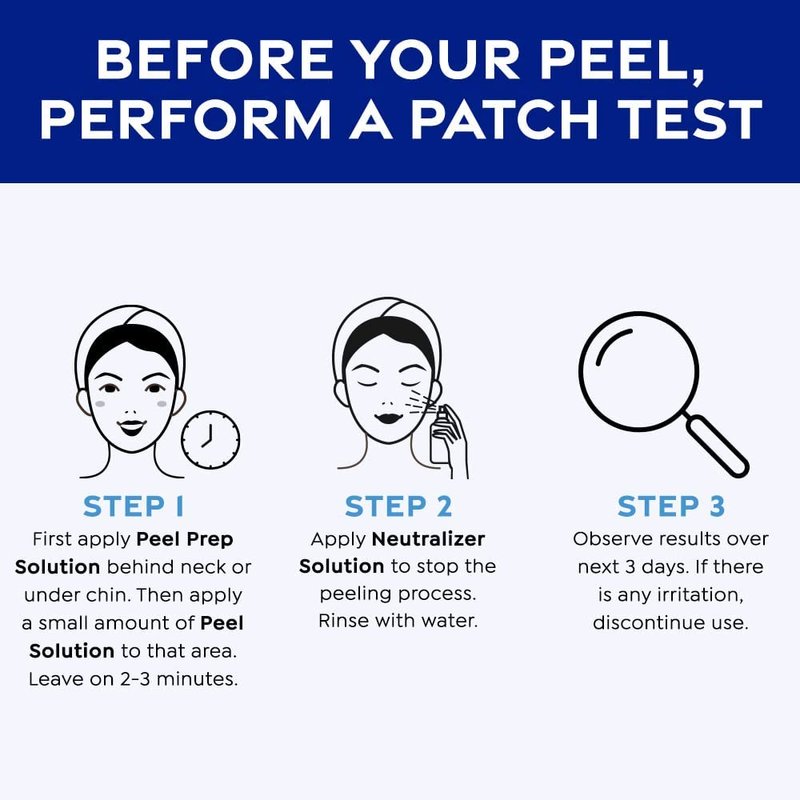 BEFORE YOUR PEEL, PERFORM A PATCH TEST

STEP 1
First apply Peel Prep Solution behind neck or under chin. Then apply a small amount of Peel Solution to that area. Leave on 2-3 minutes.

STEP 2
Apply Neutralizer Solution to stop the peeling process. Rinse with water.

STEP 3
Observe results over next 3 days. If there is any irritation, discontinue use.