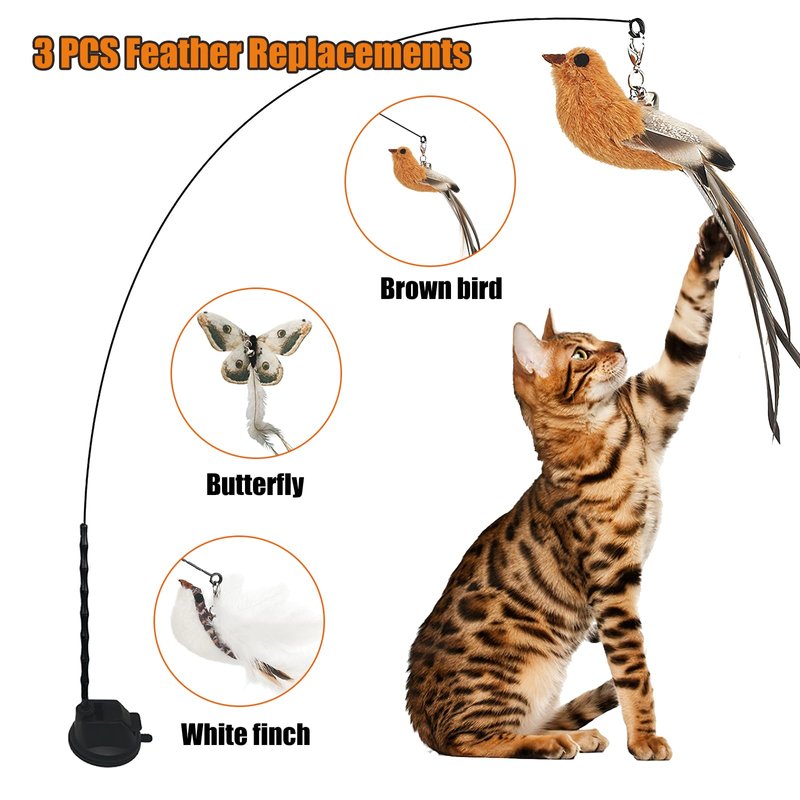 3 PCS Feather Replacements

Brown bird

Butterfly

White finch