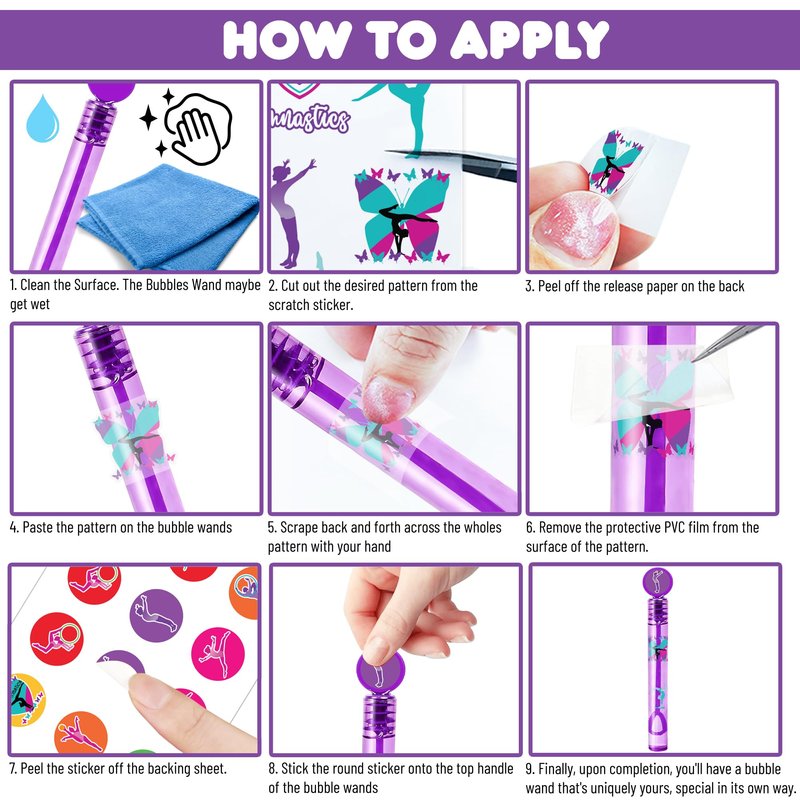 HOW TO APPLY

nnastics

1. Clean the Surface. The Bubbles Wand maybe get wet

2. Cut out the desired pattern from the scratch sticker.

3. Peel off the release paper on the back

4. Paste the pattern on the bubble wands

5. Scrape back and forth across the wholes pattern with your hand

6. Remove the protective PVC film from the surface of the pattern.

7. Peel the sticker off the backing sheet.

8. Stick the round sticker onto the top handle of the bubble wands

9. Finally, upon completion, you'll have a bubble wand that's uniquely yours, special in its own way.