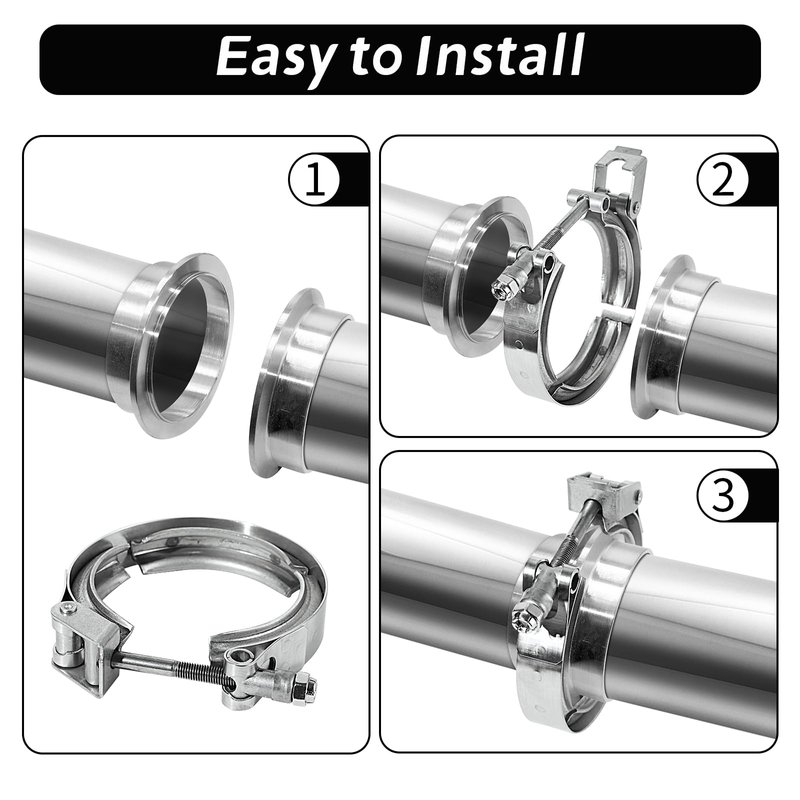 Easy to Install

①

②

③