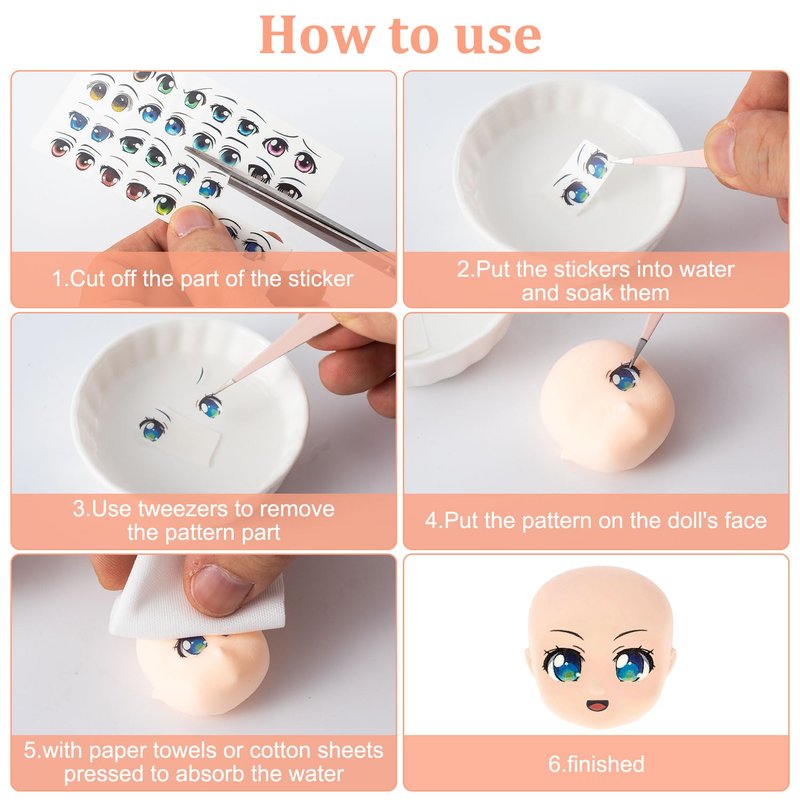 How to use

1.Cut off the part of the sticker

2.Put the stickers into water and soak them

3.Use tweezers to remove the pattern part

4.Put the pattern on the doll's face

5.with paper towels or cotton sheets pressed to absorb the water

6.finished