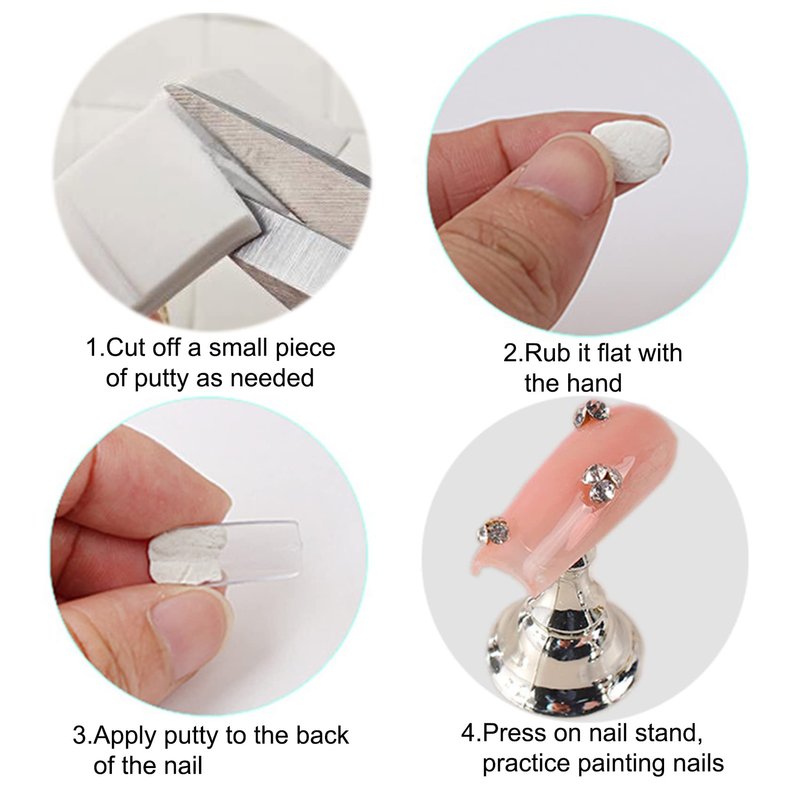 1.Cut off a small piece of putty as needed

2.Rub it flat with the hand

3.Apply putty to the back of the nail

4.Press on nail stand, practice painting nails