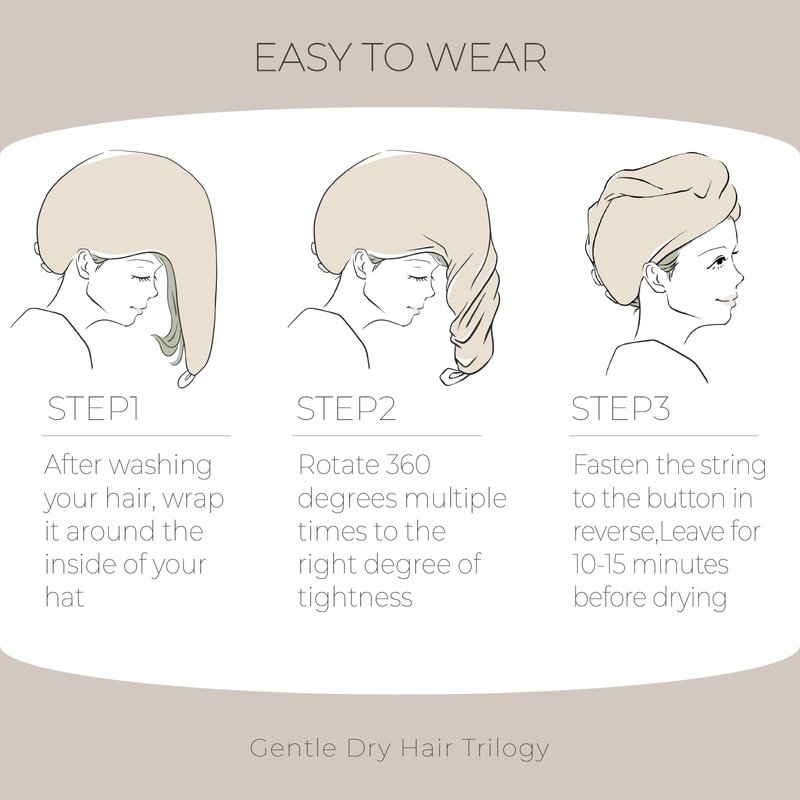 EASY TO WEAR

STEP1

After washing your hair, wrap it around the inside of your hat

STEP2

Rotate 360 degrees multiple times to the right degree of tightness

STEP3

Fasten the string to the button in reverse,Leave for 10-15 minutes before drying

Gentle Dry Hair Trilogy