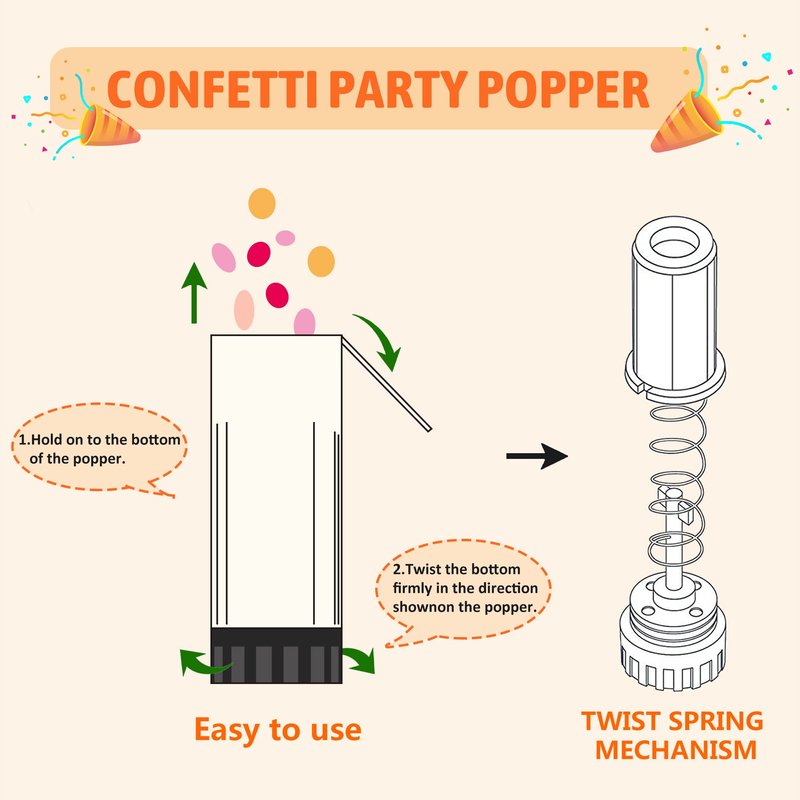 CONFETTI PARTY POPPER

1.Hold on to the bottom of the popper.

2.Twist the bottom firmly in the direction shownon the popper.

Easy to use

TWIST SPRING MECHANISM