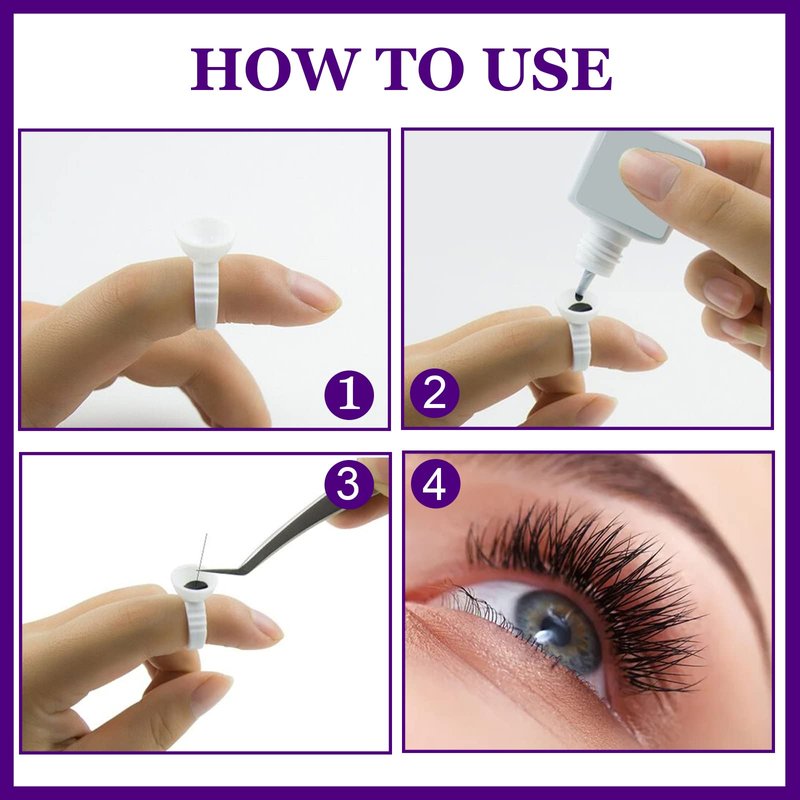 HOW TO USE

1

2

3

4