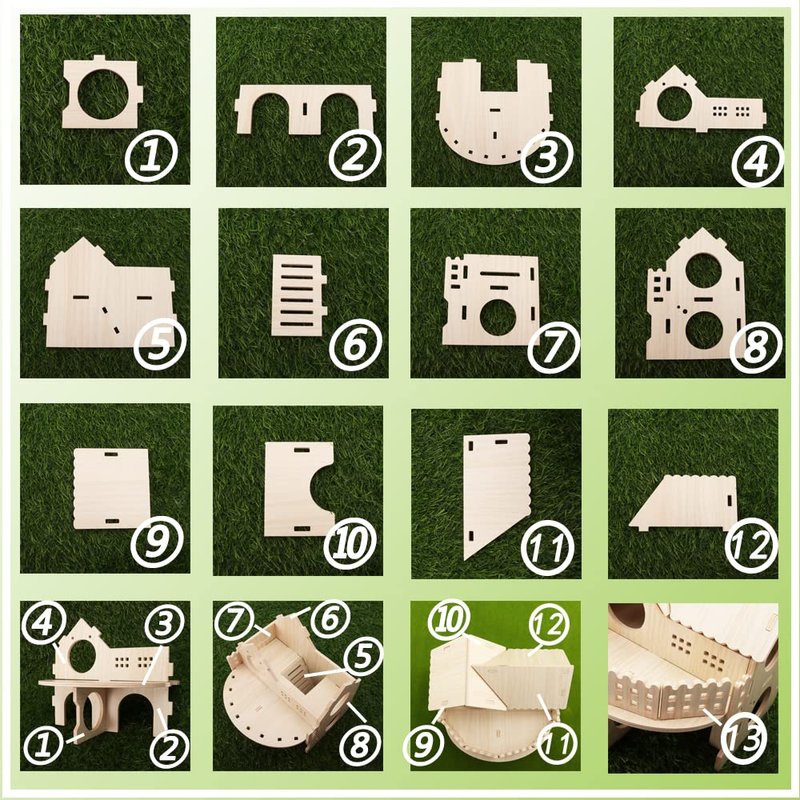 ①
②
③
④
⑤
⑥
⑦
⑧
⑨
⑩
⑪
⑫
④ ③
① ②
⑦ ⑥
⑤
⑧
⑩ ⑫
⑨ ⑪
⑬