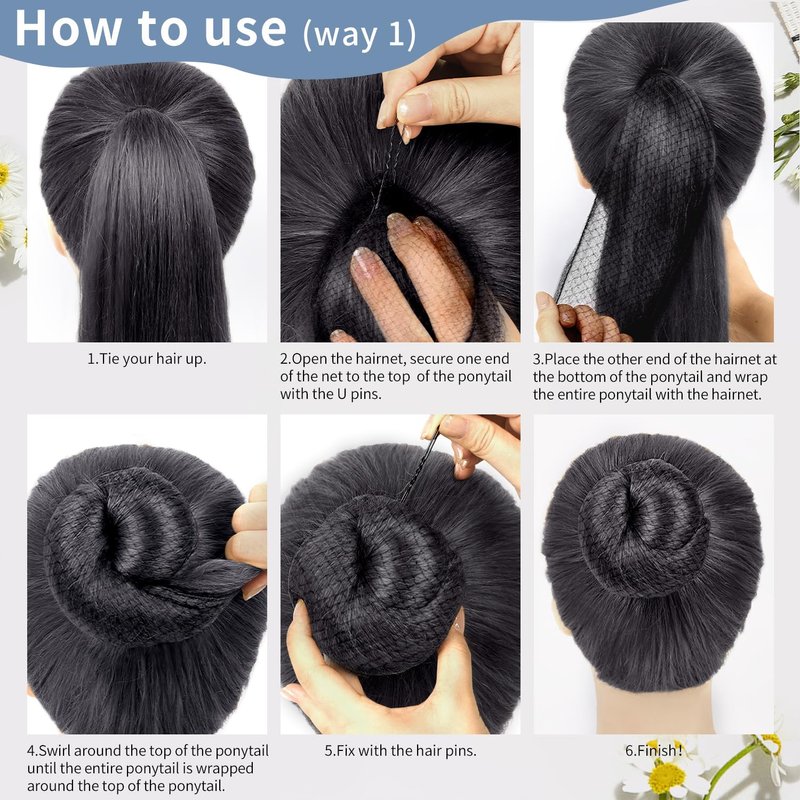 How to use (way 1)

1.Tie your hair up.

2.Open the hairnet, secure one end of the net to the top of the ponytail with the U pins.

3.Place the other end of the hairnet at the bottom of the ponytail and wrap the entire ponytail with the hairnet.

4.Swirl around the top of the ponytail until the entire ponytail is wrapped around the top of the ponytail.

5.Fix with the hair pins.

6.Finish!