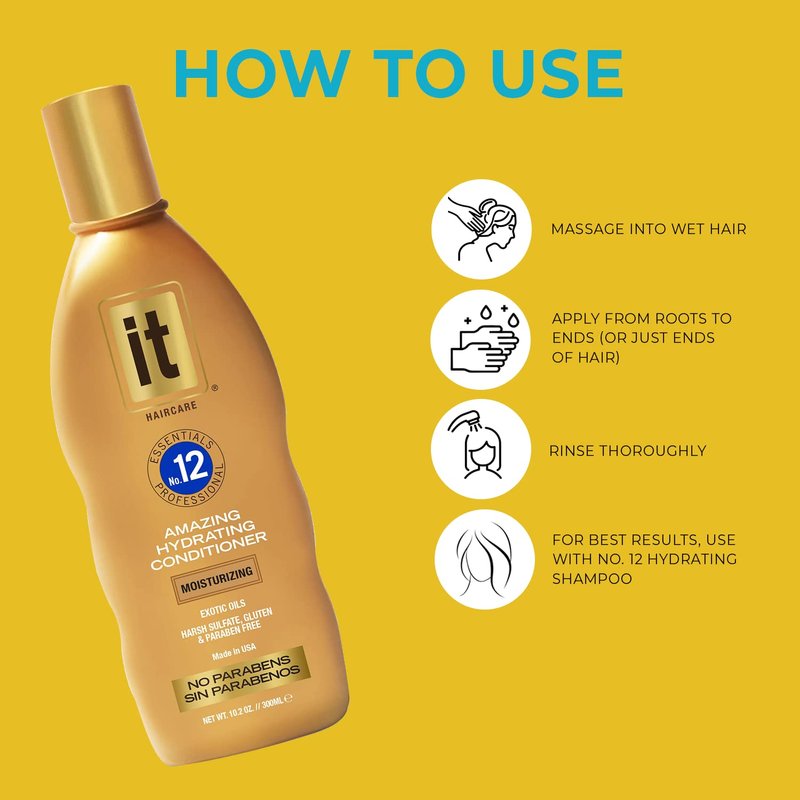 HOW TO USE

it®
HAIRCARE

ESSENTIALS
No. 12
PROFESSIONAL

AMAZING HYDRATING CONDITIONER

MOISTURIZING

EXOTIC OILS
HARSH SULFATE, GLUTEN & PARABEN FREE

Made in USA

NO PARABENS
SIN PARABENOS

NET WT. 10.2 OZ. // 300ML ℮

MASSAGE INTO WET HAIR

APPLY FROM ROOTS TO ENDS (OR JUST ENDS OF HAIR)

RINSE THOROUGHLY

FOR BEST RESULTS, USE WITH NO. 12 HYDRATING SHAMPOO