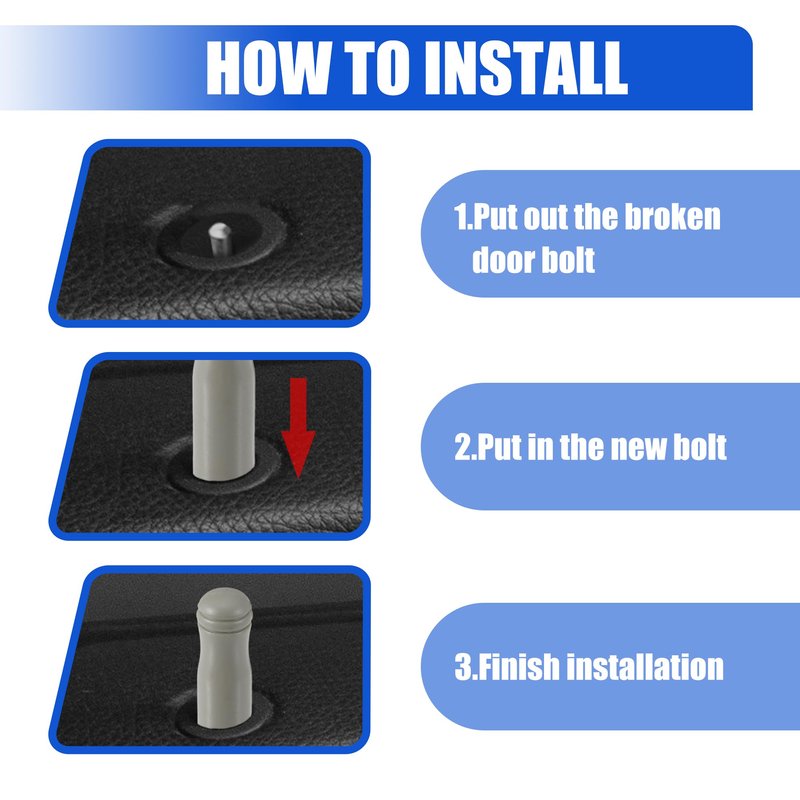 HOW TO INSTALL

1.Put out the broken door bolt

2.Put in the new bolt

3.Finish installation