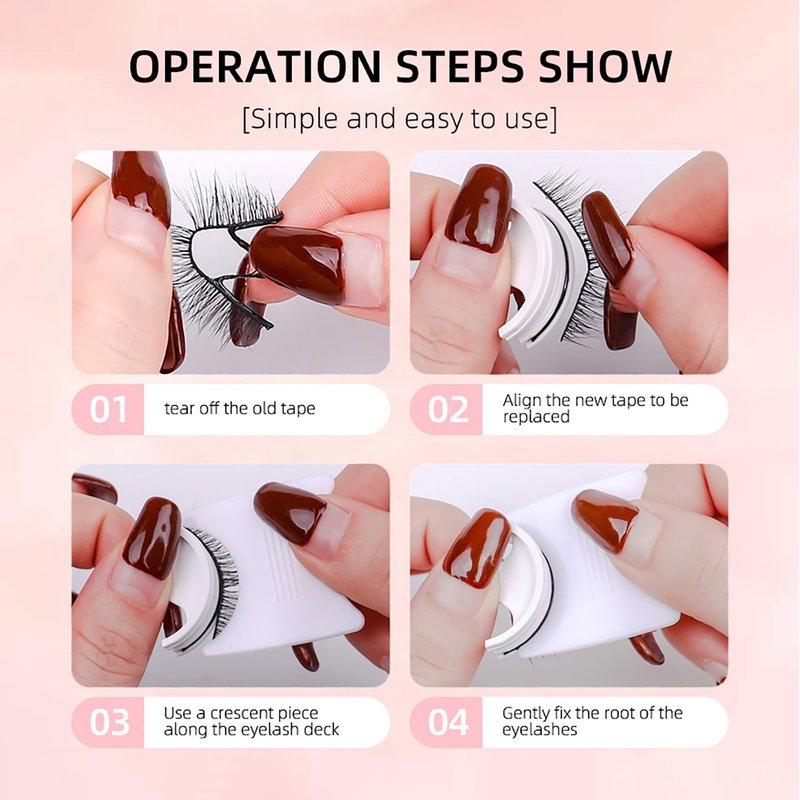 OPERATION STEPS SHOW

[Simple and easy to use]

01 tear off the old tape

02 Align the new tape to be replaced

03 Use a crescent piece along the eyelash deck

04 Gently fix the root of the eyelashes