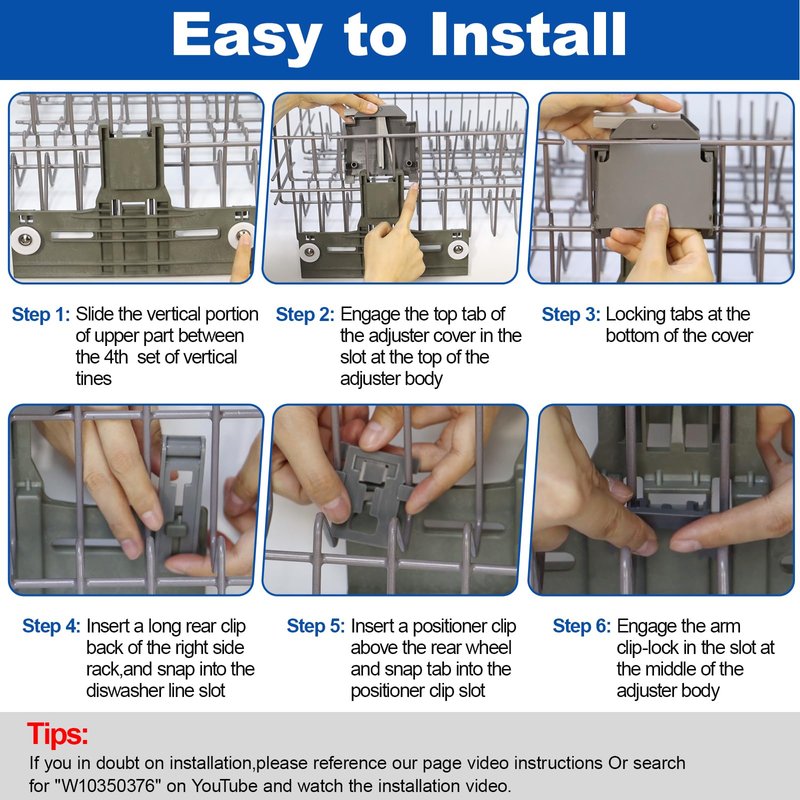 Easy to Install

Step 1: Slide the vertical portion of upper part between the 4th set of vertical tines

Step 2: Engage the top tab of the adjuster cover in the slot at the top of the adjuster body

Step 3: Locking tabs at the bottom of the cover

Step 4: Insert a long rear clip back of the right side rack,and snap into the diswasher line slot

Step 5: Insert a positioner clip above the rear wheel and snap tab into the positioner clip slot

Step 6: Engage the arm clip-lock in the slot at the middle of the adjuster body

Tips:
If you in doubt on installation,please reference our page video instructions Or search for "W10350376" on YouTube and watch the installation video.