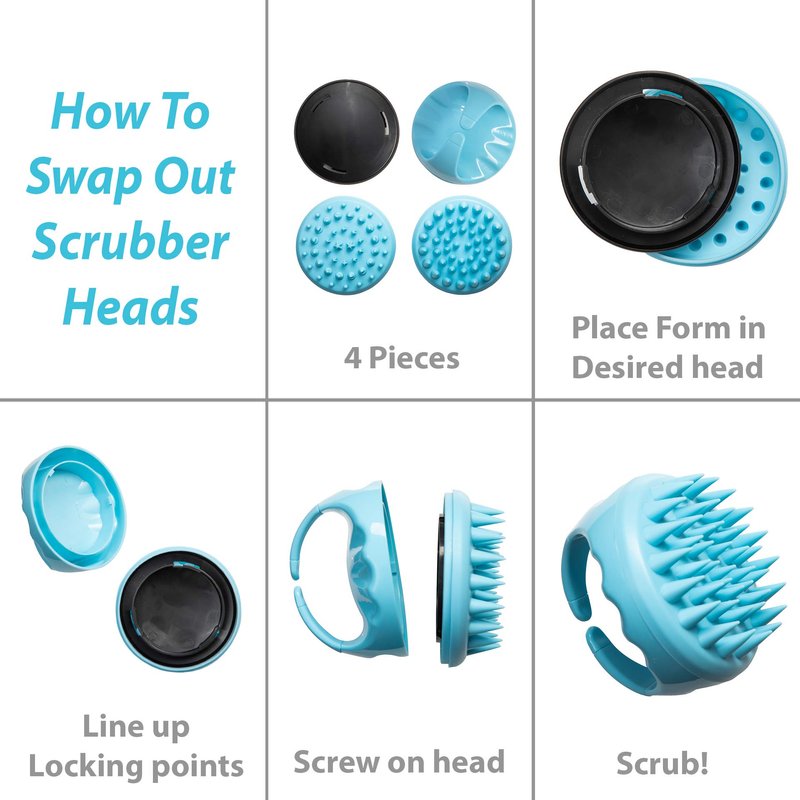 How To Swap Out Scrubber Heads

4 Pieces

Place Form in Desired head

Line up Locking points

Screw on head

Scrub!