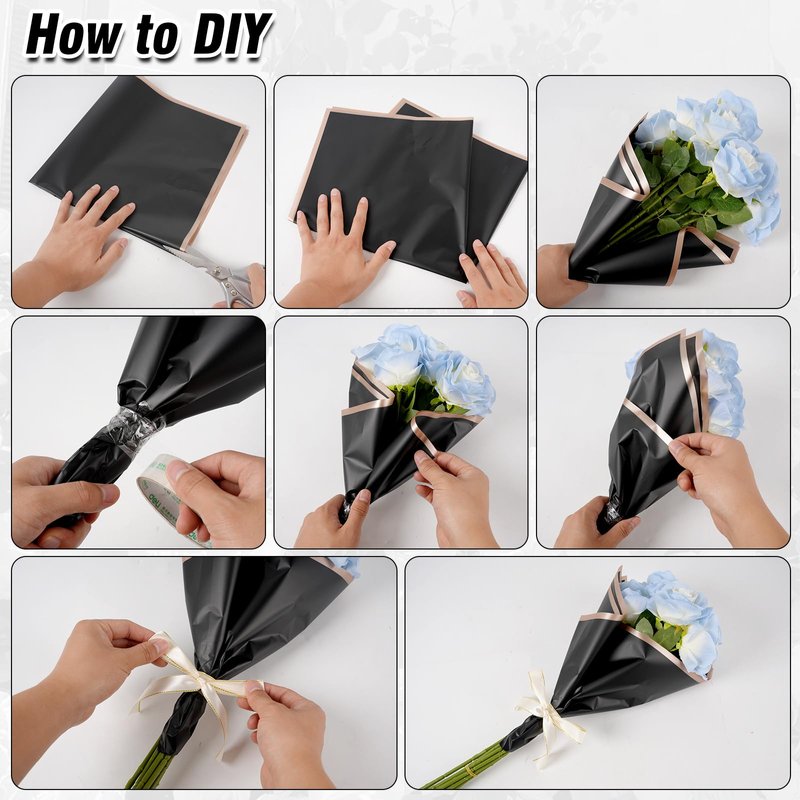 How to DIY