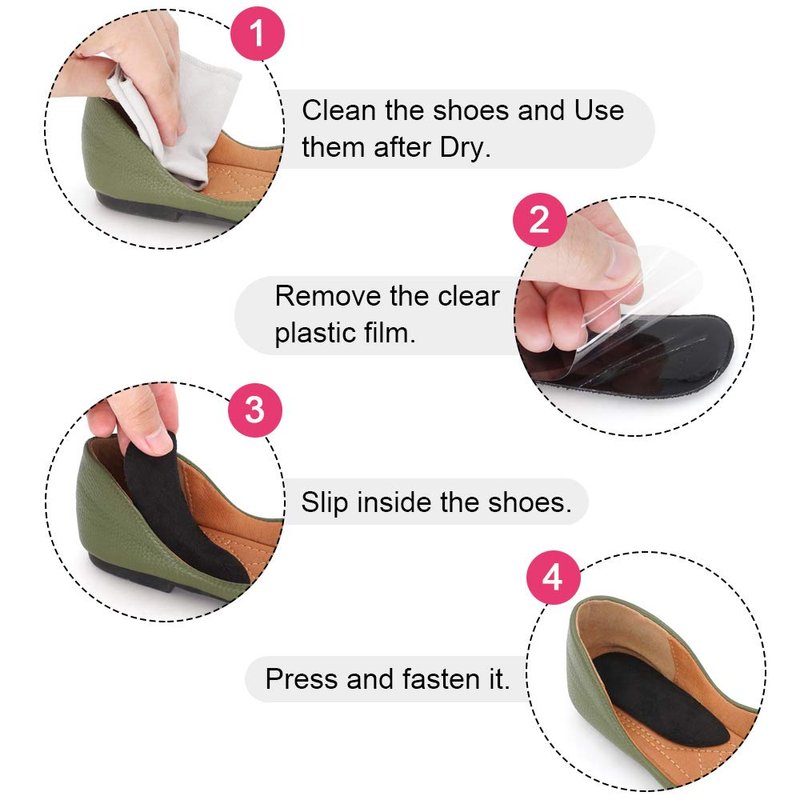 1
Clean the shoes and Use them after Dry.

2
Remove the clear plastic film.

3
Slip inside the shoes.

4
Press and fasten it.