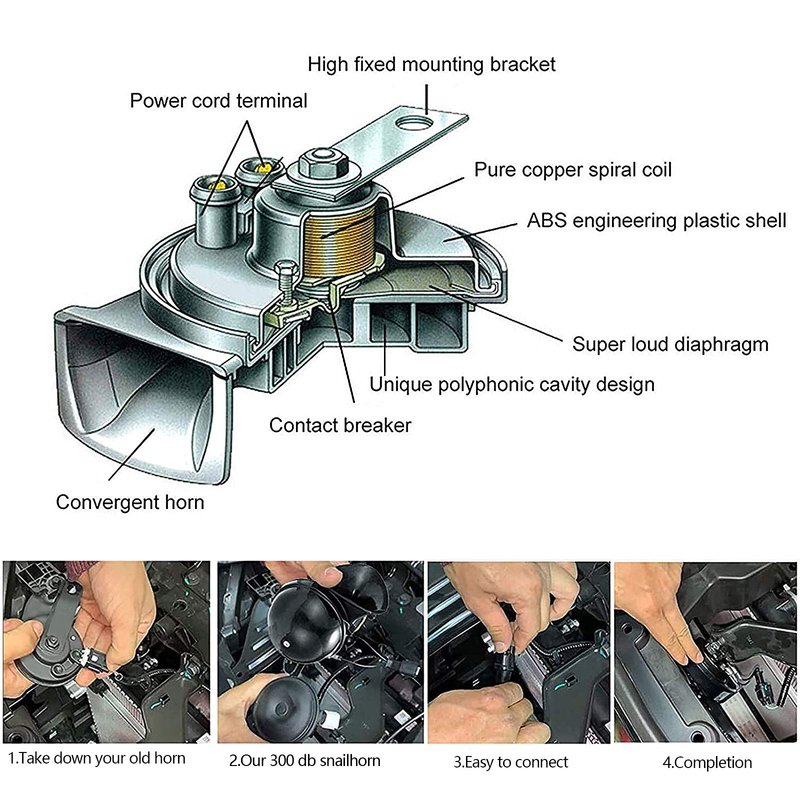 High fixed mounting bracket

Power cord terminal

Pure copper spiral coil

ABS engineering plastic shell

Super loud diaphragm

Unique polyphonic cavity design

Contact breaker

Convergent horn

1.Take down your old horn

2.Our 300 db snailhorn

3.Easy to connect

4.Completion