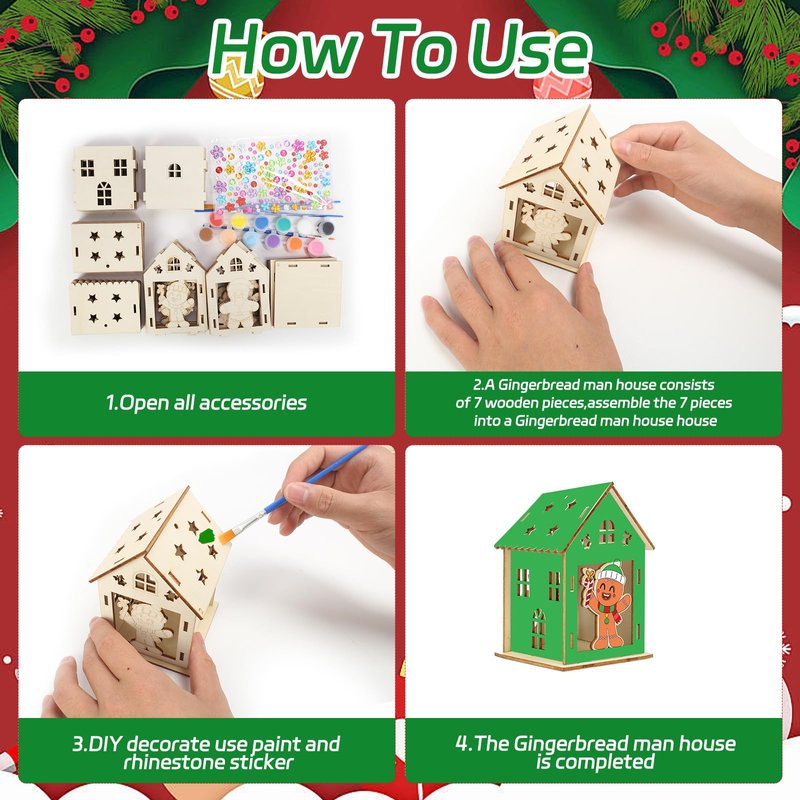 How To Use

1.Open all accessories

2.A Gingerbread man house consists of 7 wooden pieces,assemble the 7 pieces into a Gingerbread man house house

3.DIY decorate use paint and rhinestone sticker

4.The Gingerbread man house is completed