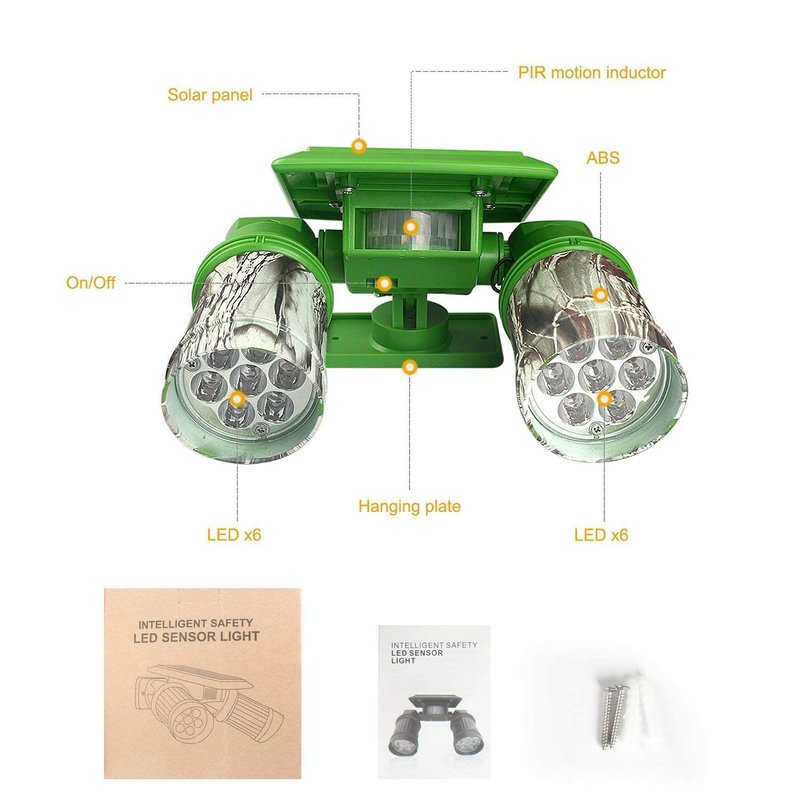 PIR motion inductor

Solar panel

ABS

On/Off

Hanging plate

LED x6

LED x6

INTELLIGENT SAFETY
LED SENSOR LIGHT

INTELLIGENT SAFETY
LED SENSOR
LIGHT