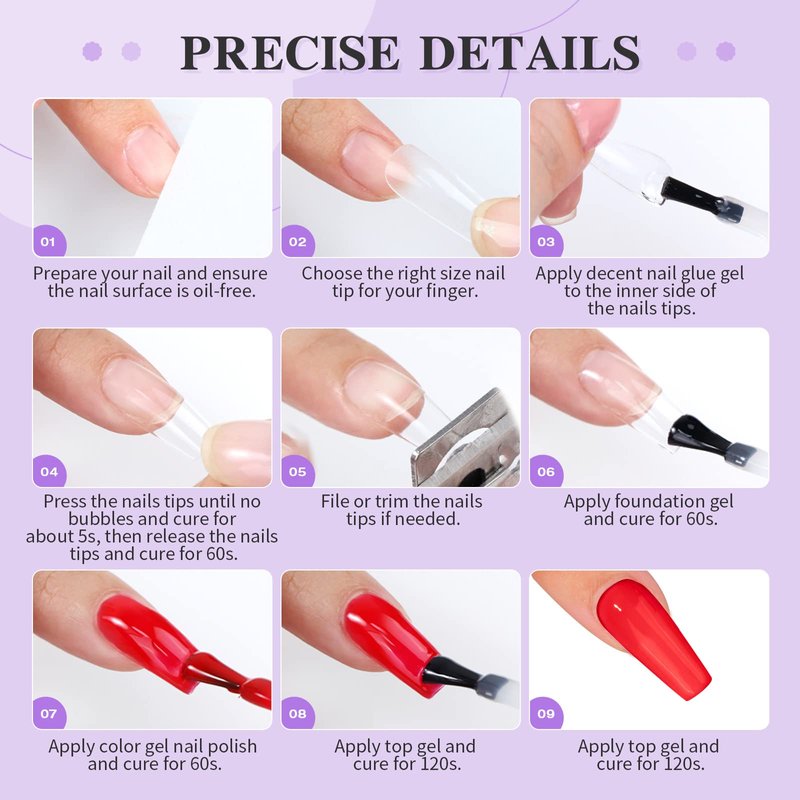 PRECISE DETAILS

01
Prepare your nail and ensure the nail surface is oil-free.

02
Choose the right size nail tip for your finger.

03
Apply decent nail glue gel to the inner side of the nails tips.

04
Press the nails tips until no bubbles and cure for about 5s, then release the nails tips and cure for 60s.

05
File or trim the nails tips if needed.

06
Apply foundation gel and cure for 60s.

07
Apply color gel nail polish and cure for 60s.

08
Apply top gel and cure for 120s.

09
Apply top gel and cure for 120s.