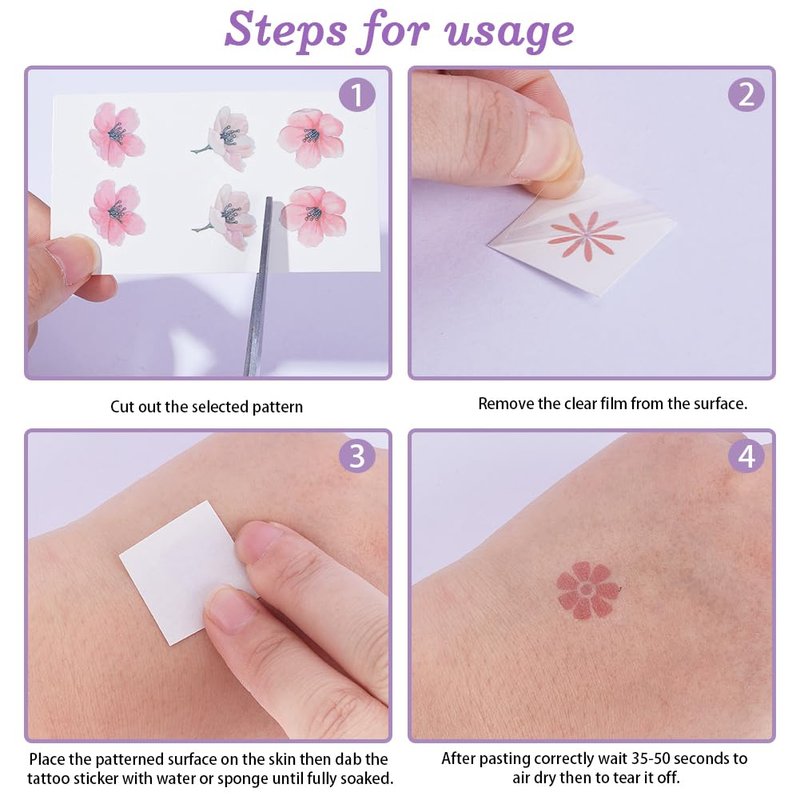 Steps for usage

1

Cut out the selected pattern

2

Remove the clear film from the surface.

3

Place the patterned surface on the skin then dab the tattoo sticker with water or sponge until fully soaked.

4

After pasting correctly wait 35-50 seconds to air dry then to tear it off.