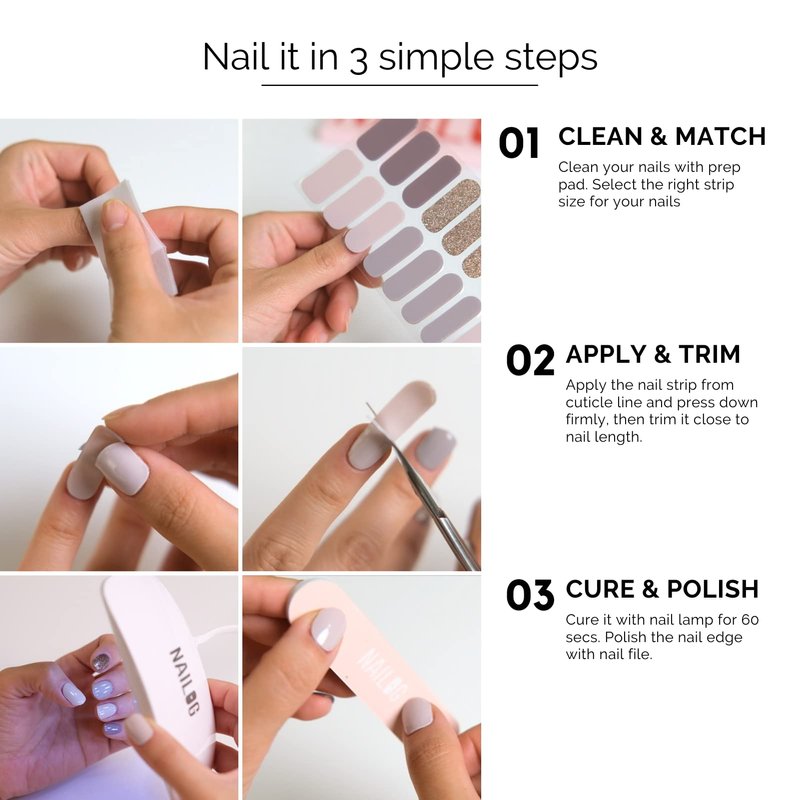 Nail it in 3 simple steps

01 CLEAN & MATCH
Clean your nails with prep pad. Select the right strip size for your nails

02 APPLY & TRIM
Apply the nail strip from cuticle line and press down firmly, then trim it close to nail length.

03 CURE & POLISH
Cure it with nail lamp for 60 secs. Polish the nail edge with nail file.

NAILOG

NAILOG