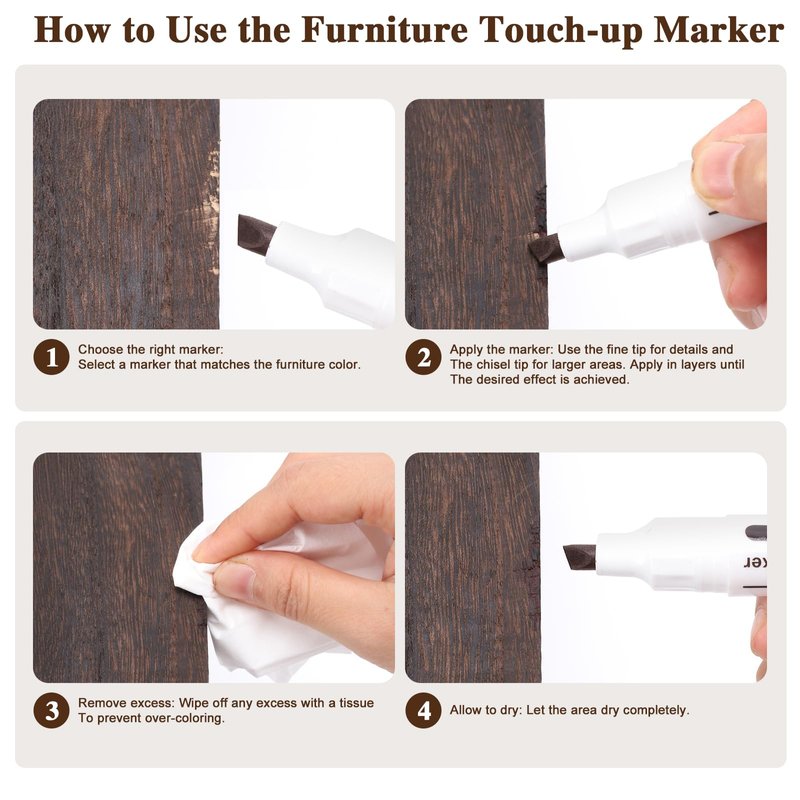 How to Use the Furniture Touch-up Marker

1 Choose the right marker:
Select a marker that matches the furniture color.

2 Apply the marker: Use the fine tip for details and The chisel tip for larger areas. Apply in layers until The desired effect is achieved.

3 Remove excess: Wipe off any excess with a tissue To prevent over-coloring.

4 Allow to dry: Let the area dry completely.

ker