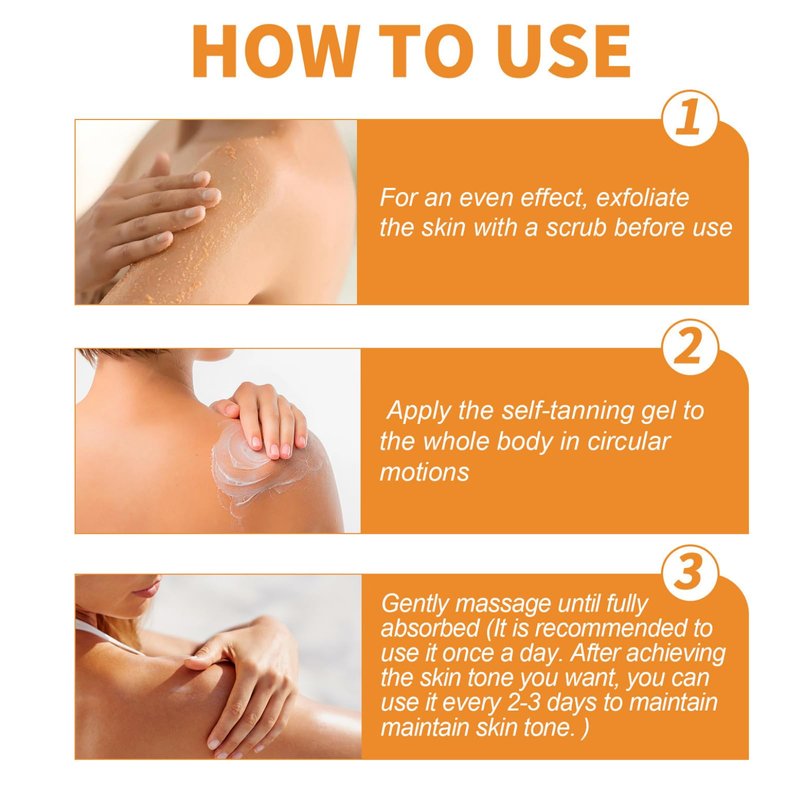 HOW TO USE

1

For an even effect, exfoliate the skin with a scrub before use

2

Apply the self-tanning gel to the whole body in circular motions

3

Gently massage until fully absorbed (It is recommended to use it once a day. After achieving the skin tone you want, you can use it every 2-3 days to maintain maintain skin tone. )