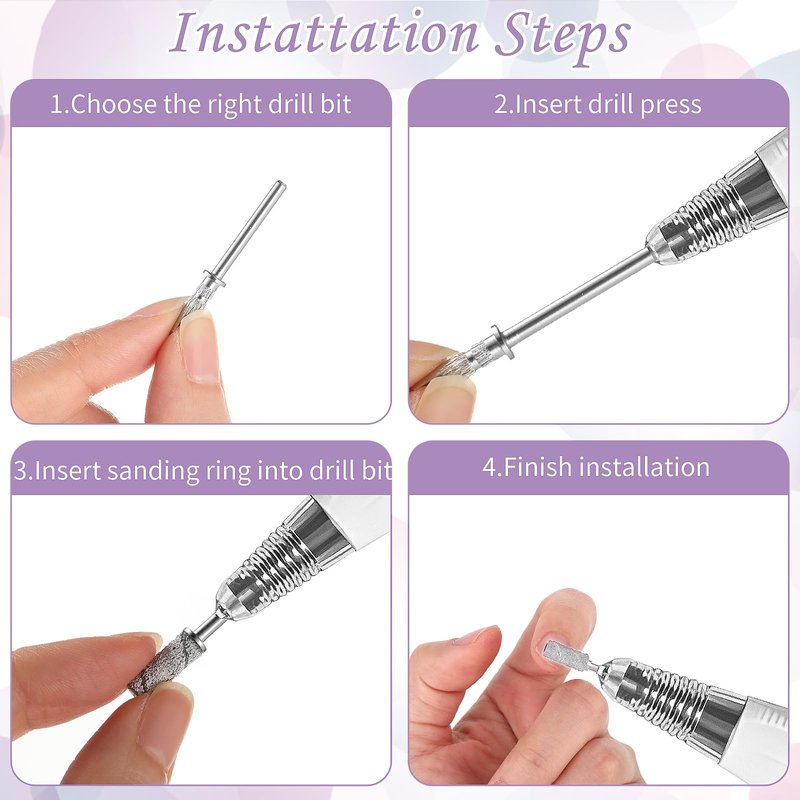 Instattation Steps

1.Choose the right drill bit

2.Insert drill press

3.Insert sanding ring into drill bit

4.Finish installation