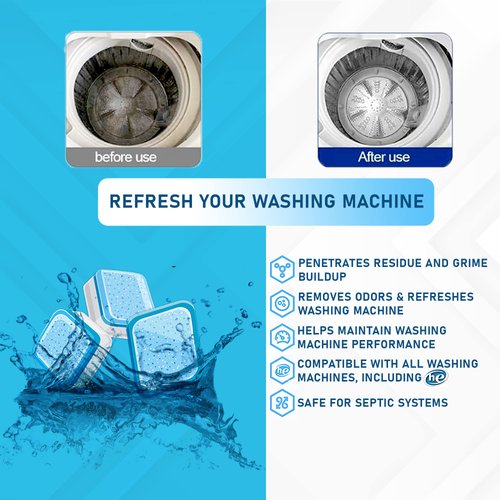 before use

After use

REFRESH YOUR WASHING MACHINE

PENETRATES RESIDUE AND GRIME BUILDUP

REMOVES ODORS & REFRESHES WASHING MACHINE

HELPS MAINTAIN WASHING MACHINE PERFORMANCE

he

COMPATIBLE WITH ALL WASHING MACHINES, INCLUDING he

SAFE FOR SEPTIC SYSTEMS