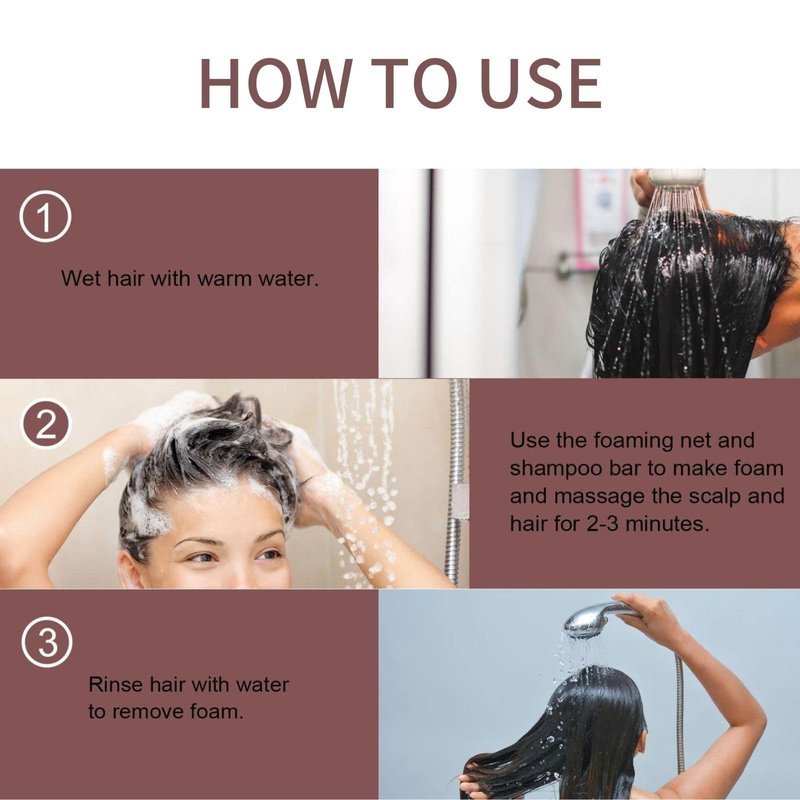 HOW TO USE

1

Wet hair with warm water.

2

Use the foaming net and shampoo bar to make foam and massage the scalp and hair for 2-3 minutes.

3

Rinse hair with water to remove foam.